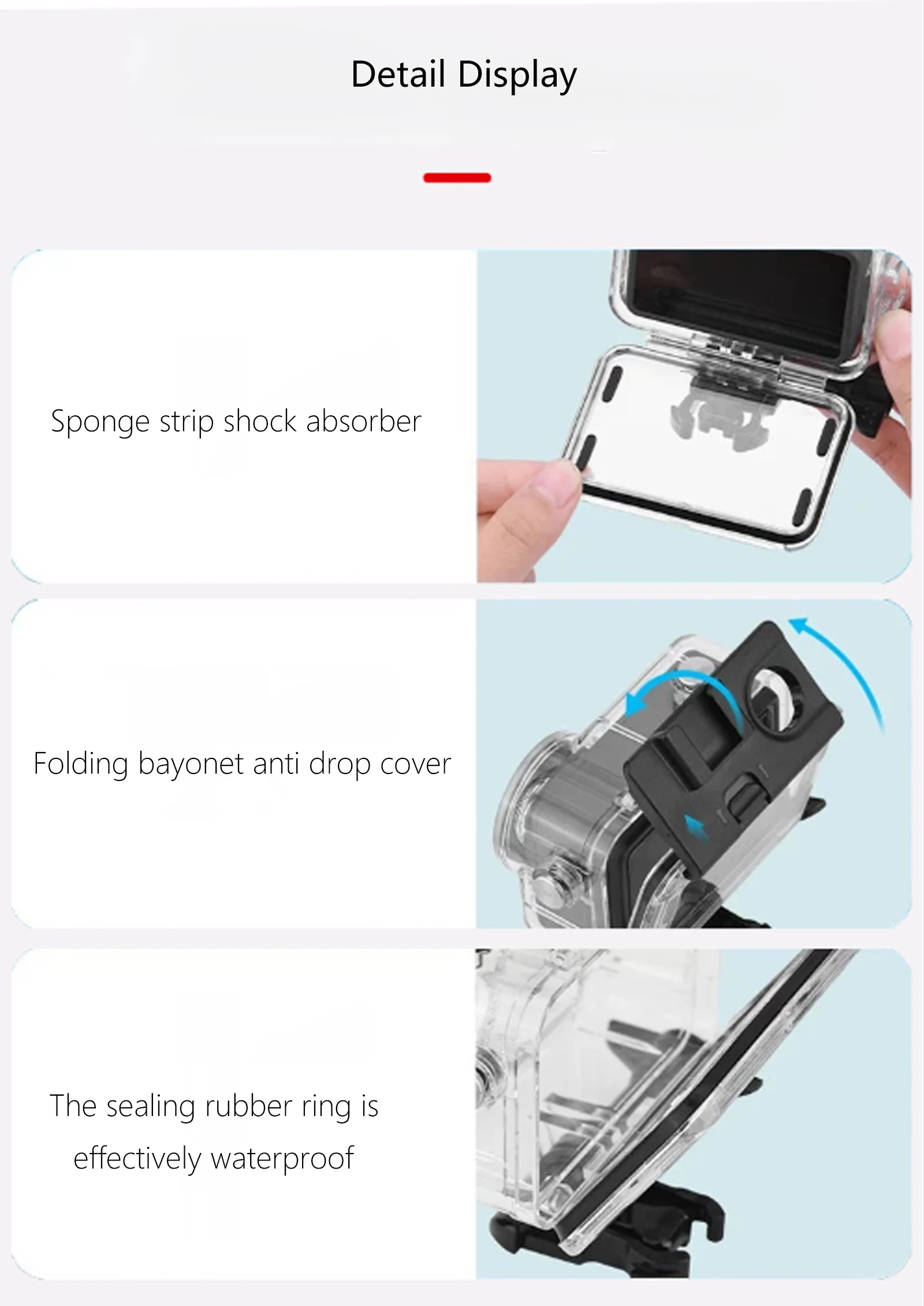 Detail Display

Sponge strip shock absorber

Folding bayonet anti drop cover

The sealing rubber ring is effectively waterproof