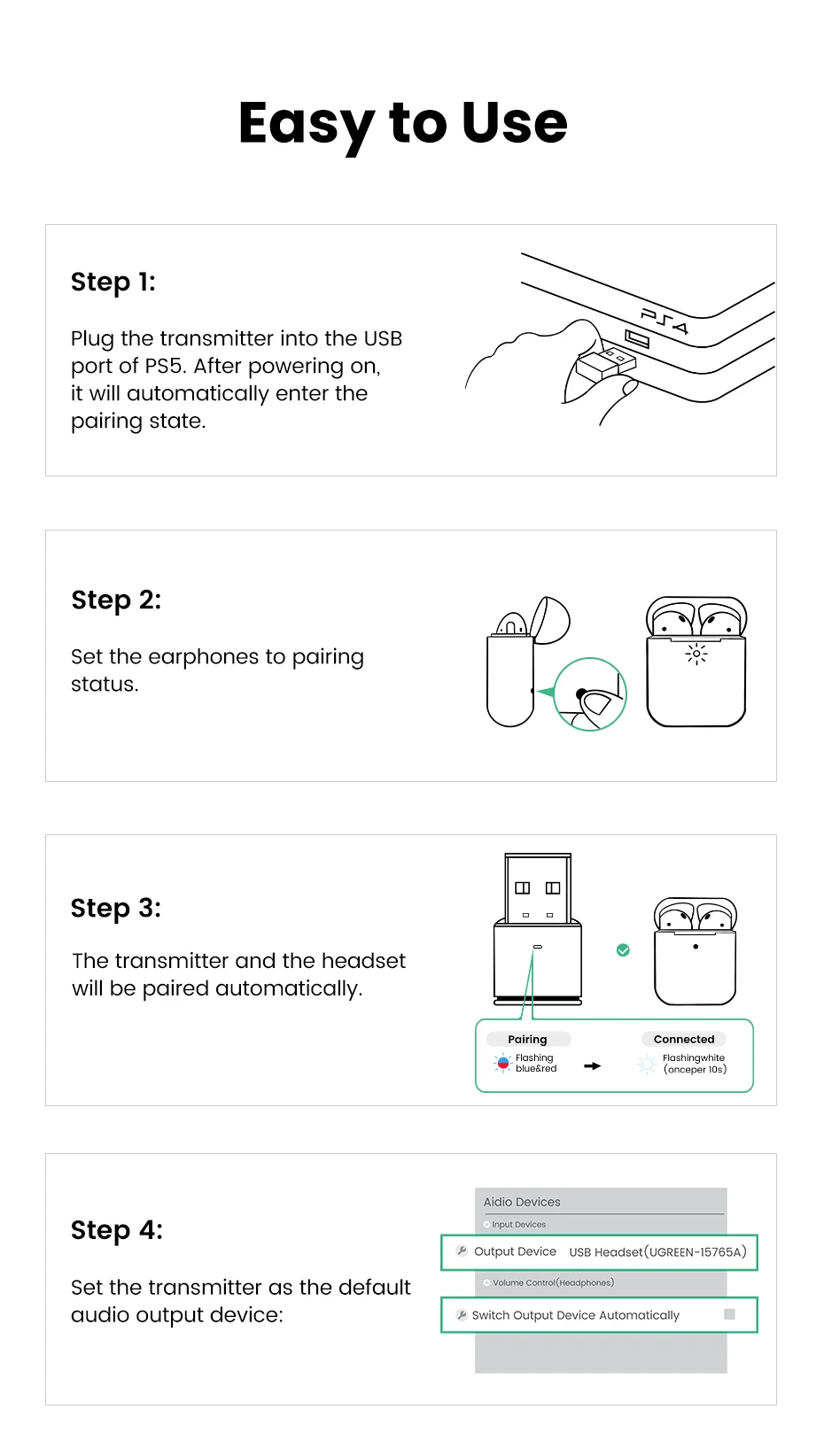 Easy to Use

Step 1:

Plug the transmitter into the USB port of PS5. After powering on, it will automatically enter the pairing state.

PS4

Step 2:

Set the earphones to pairing status.

Step 3:

The transmitter and the headset will be paired automatically.

Pairing
Flashing blue&red

Connected
Flashingwhite (onceper 10s)

Step 4:

Set the transmitter as the default audio output device:

Aidio Devices
Input Devices
Output Device USB Headset(UGREEN-15765A)
Volume Control(Headphones)
Switch Output Device Automatically