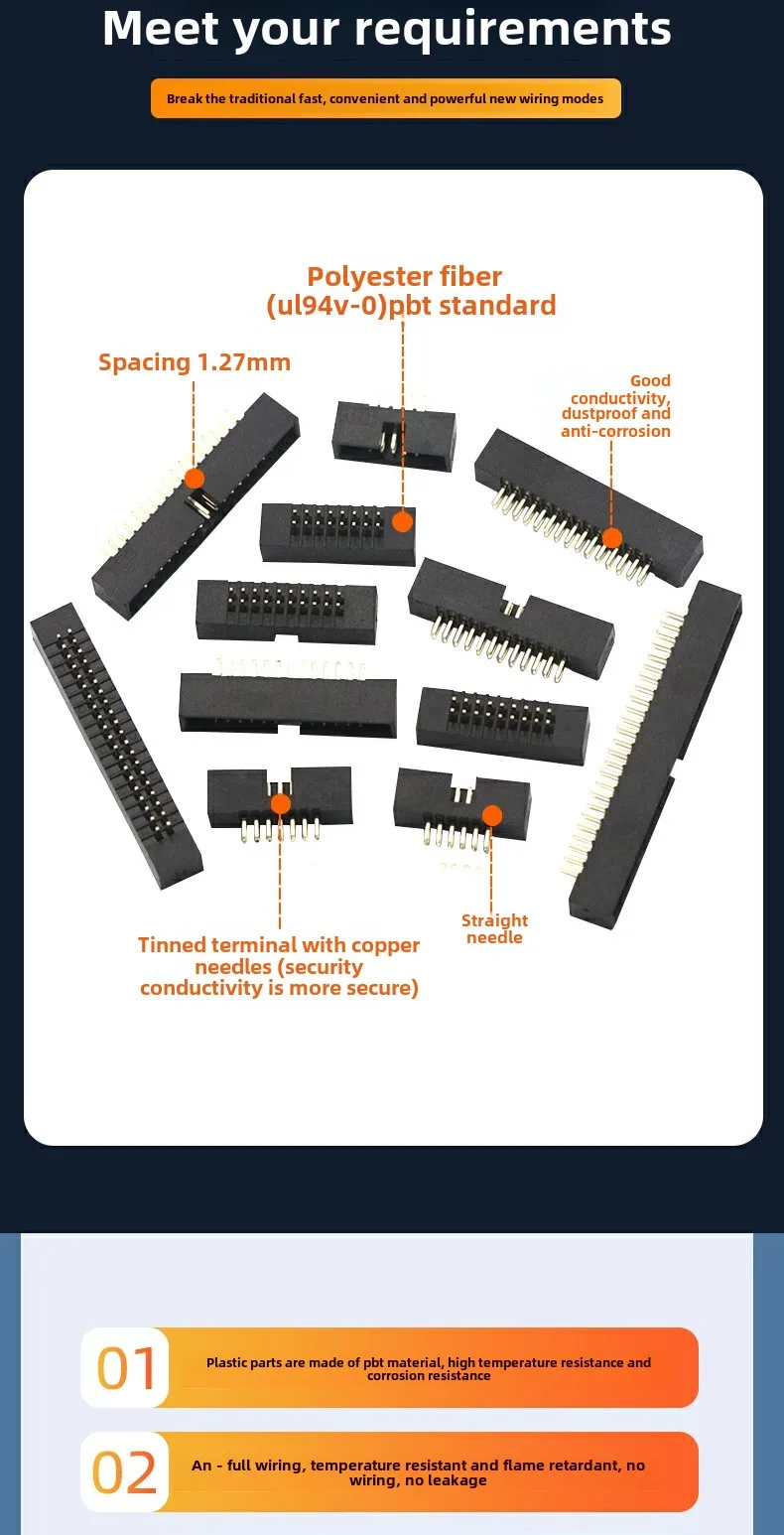 Meet your requirements

Break the traditional fast, convenient and powerful new wiring modes

Polyester fiber (ul94v-0)pbt standard

Spacing 1.27mm

Good conductivity, dustproof and anti-corrosion

Tinned terminal with copper needles (security conductivity is more secure)

Straight needle

01

Plastic parts are made of pbt material, high temperature resistance and corrosion resistance

02

An - full wiring, temperature resistant and flame retardant, no wiring, no leakage