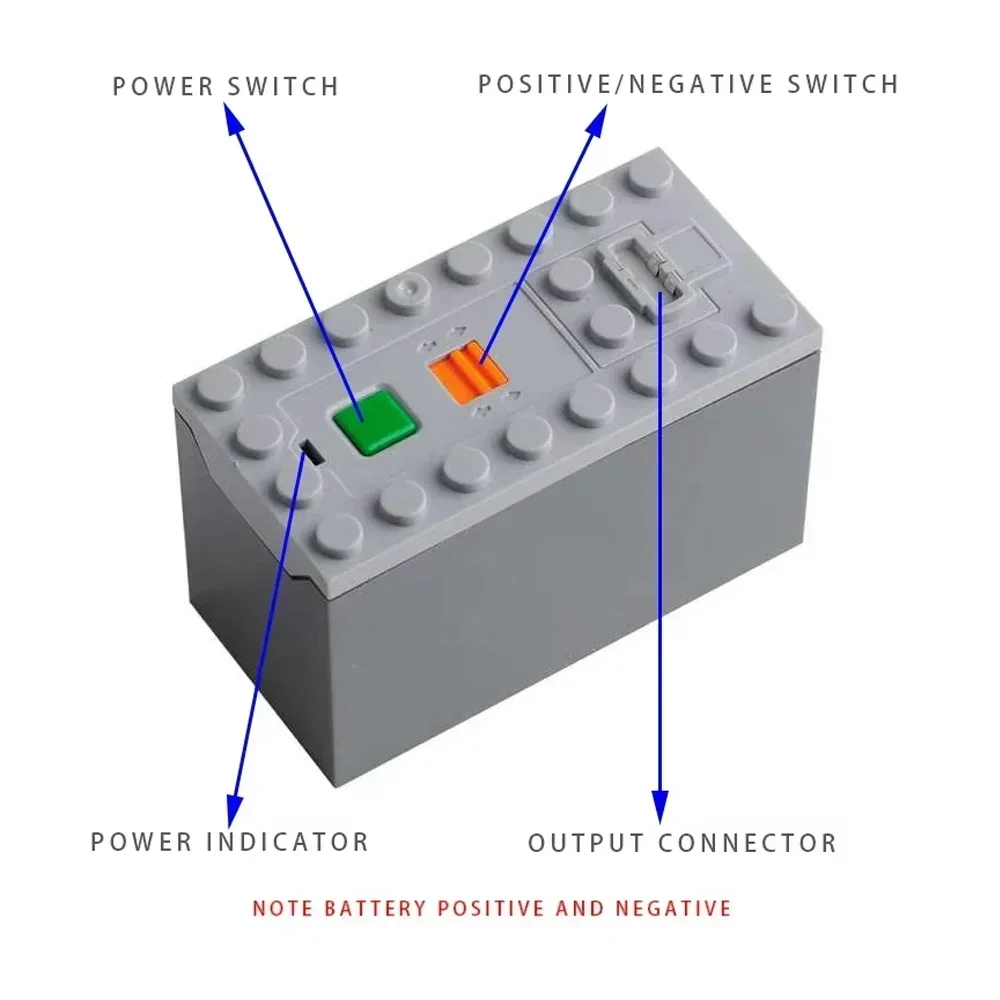 POWER SWITCH

POSITIVE/NEGATIVE SWITCH

POWER INDICATOR

OUTPUT CONNECTOR

NOTE BATTERY POSITIVE AND NEGATIVE