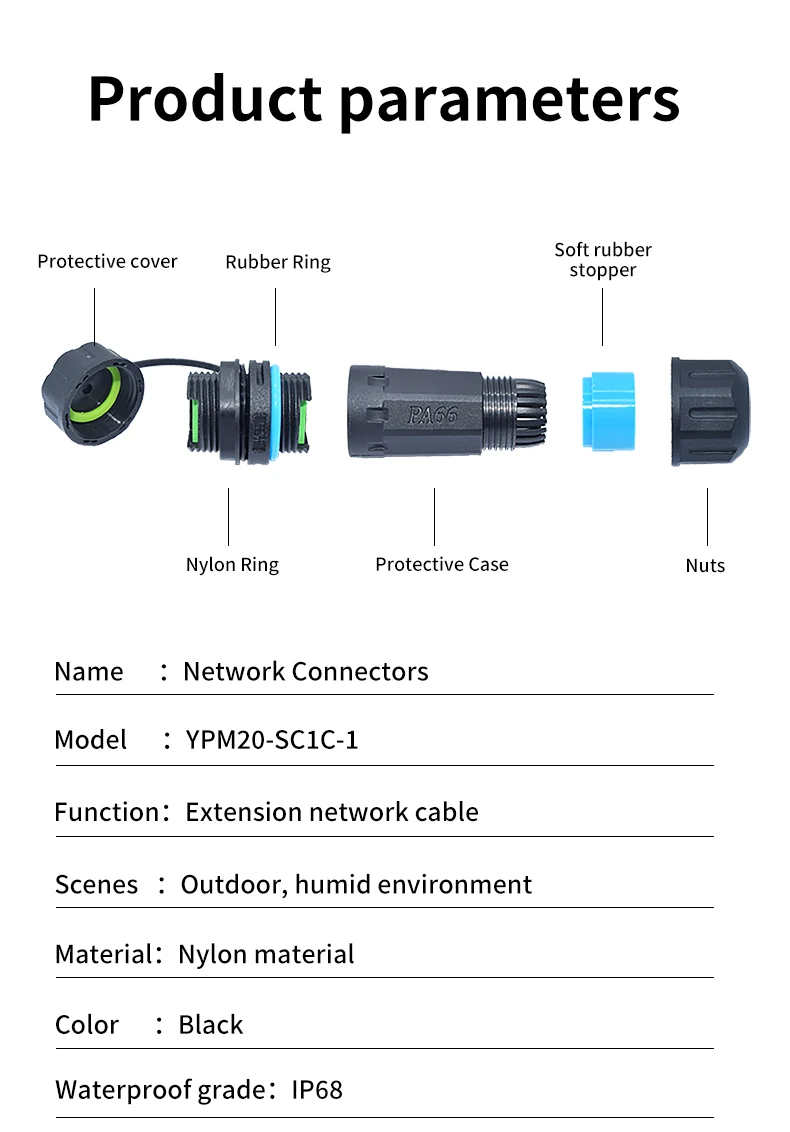 Product parameters

Protective cover

Rubber Ring

Soft rubber stopper

PA66

Nylon Ring

Protective Case

Nuts

Name ： Network Connectors

Model ： YPM20-SC1C-1

Function： Extension network cable

Scenes ： Outdoor, humid environment

Material： Nylon material

Color ： Black

Waterproof grade： IP68