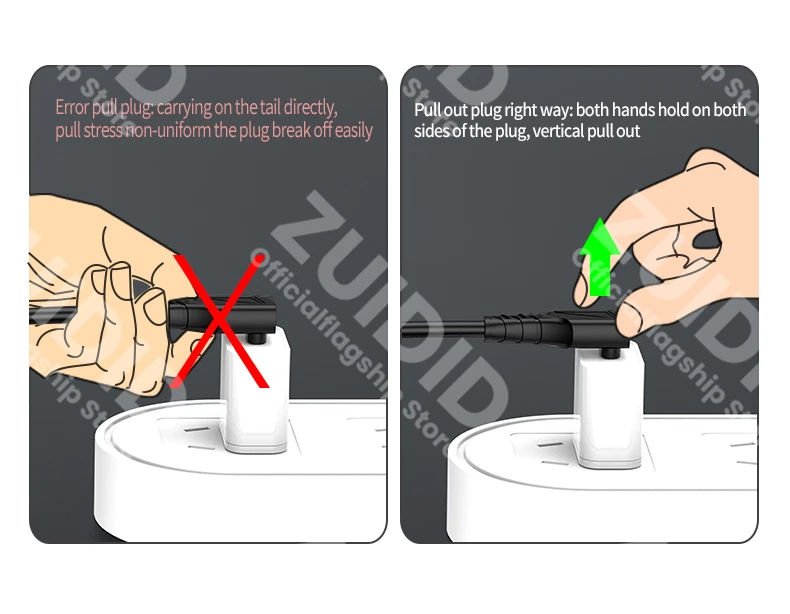 Error pull plug: carrying on the tail directly, pull stress non-uniform the plug break off easily

Pull out plug right way: both hands hold on both sides of the plug, vertical pull out

ZUIDID officialflagship Store