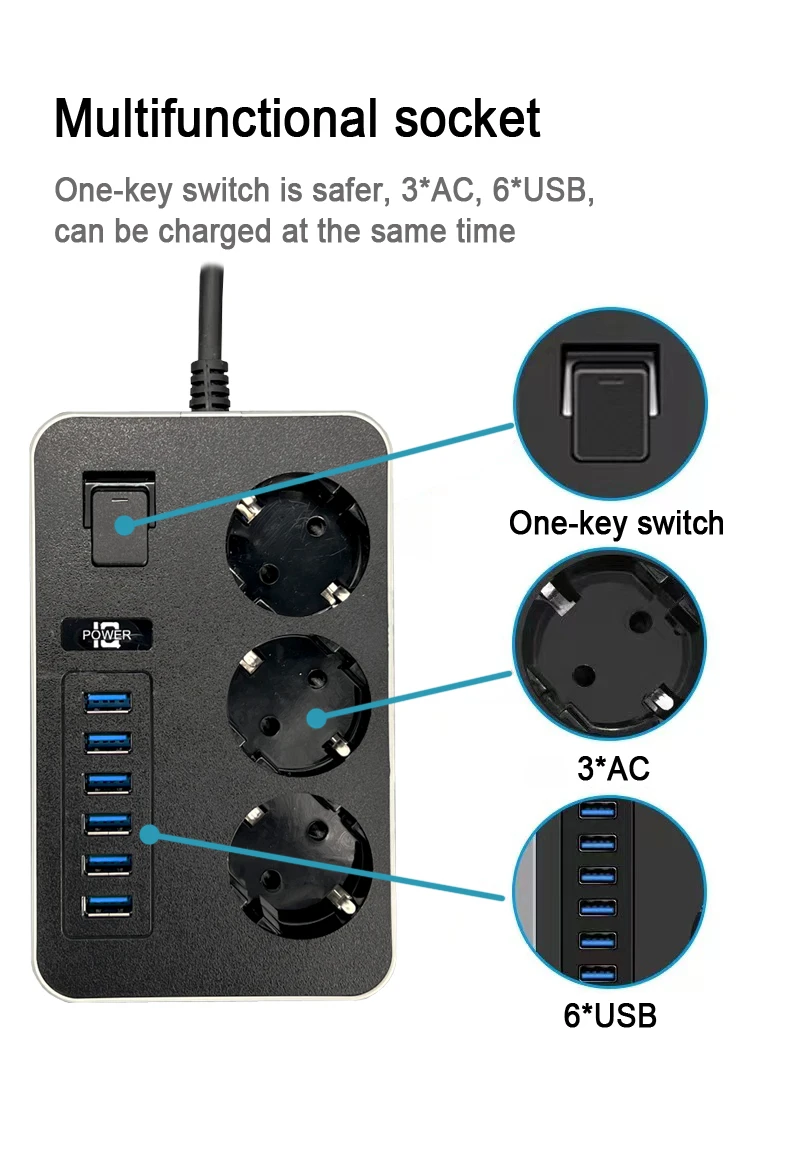 Multifunctional socket

One-key switch is safer, 3*AC, 6*USB, can be charged at the same time

IQ POWER

One-key switch

3*AC

6*USB