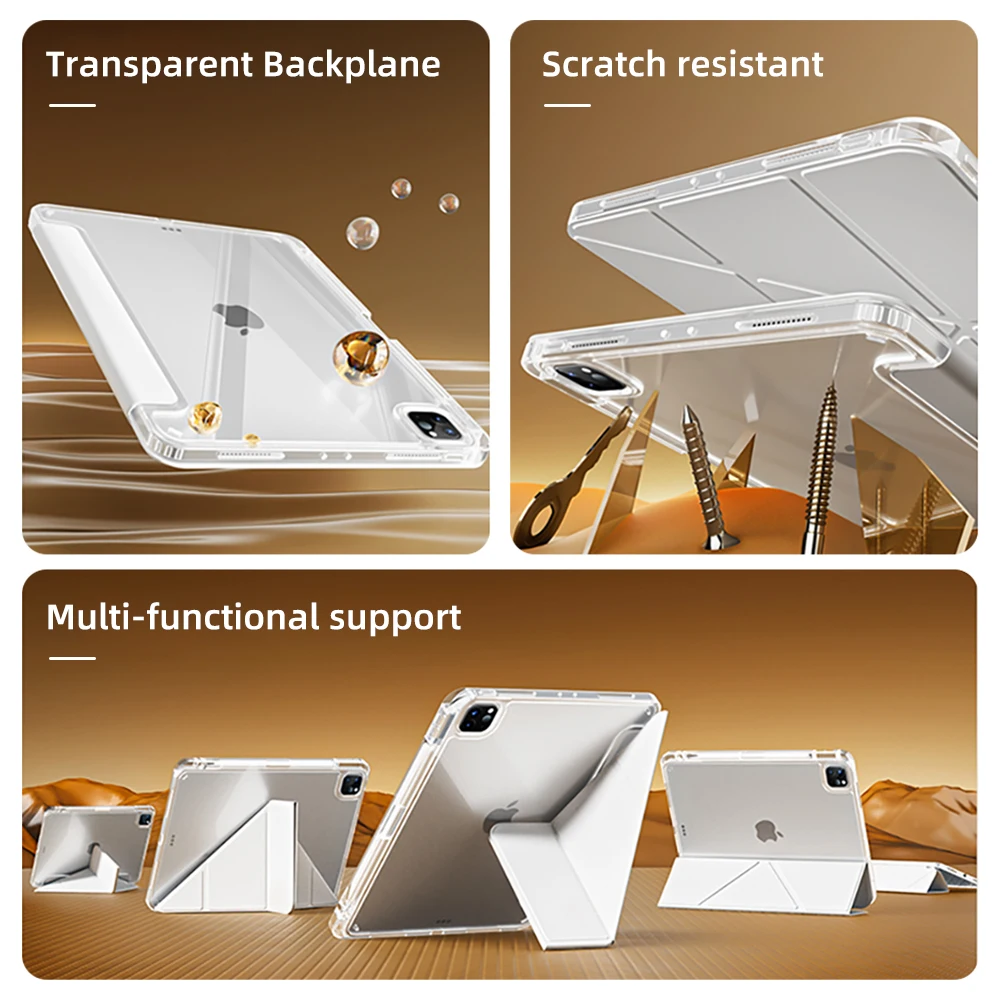 Transparent Backplane

Scratch resistant

Multi-functional support