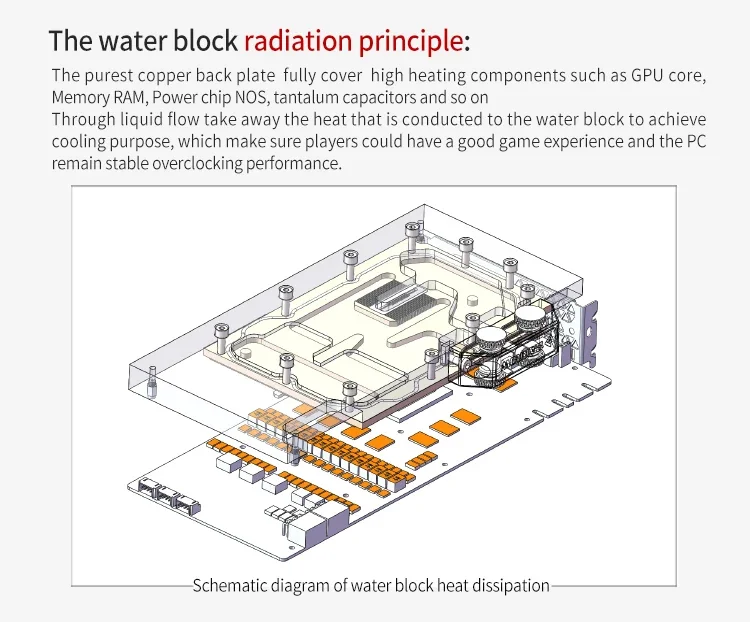 The water block radiation principle:

The purest copper back plate fully cover high heating components such as GPU core, Memory RAM, Power chip NOS, tantalum capacitors and so on
Through liquid flow take away the heat that is conducted to the water block to achieve cooling purpose, which make sure players could have a good game experience and the PC remain stable overclocking performance.

Schematic diagram of water block heat dissipation