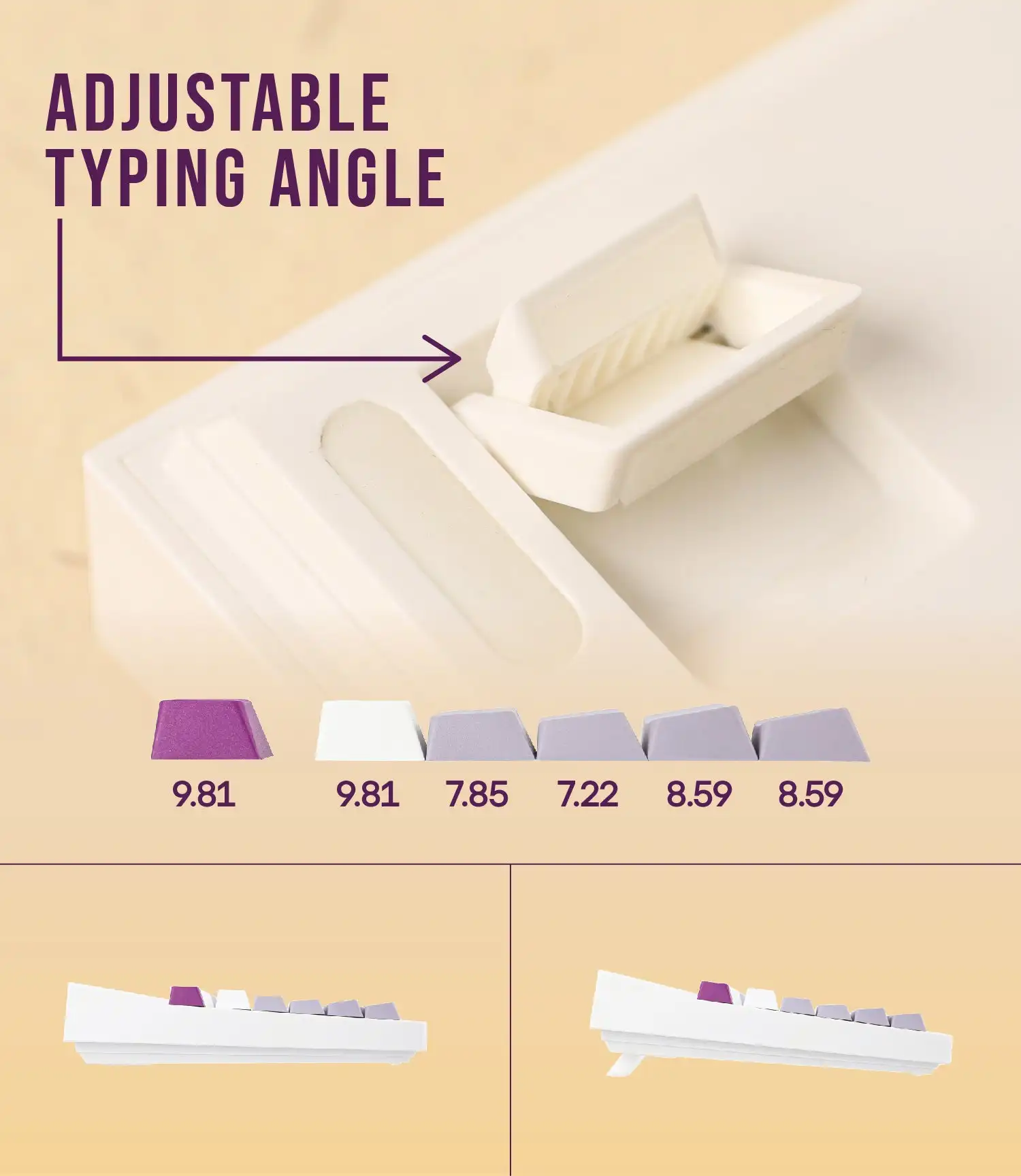 ADJUSTABLE TYPING ANGLE

9.81 9.81 7.85 7.22 8.59 8.59