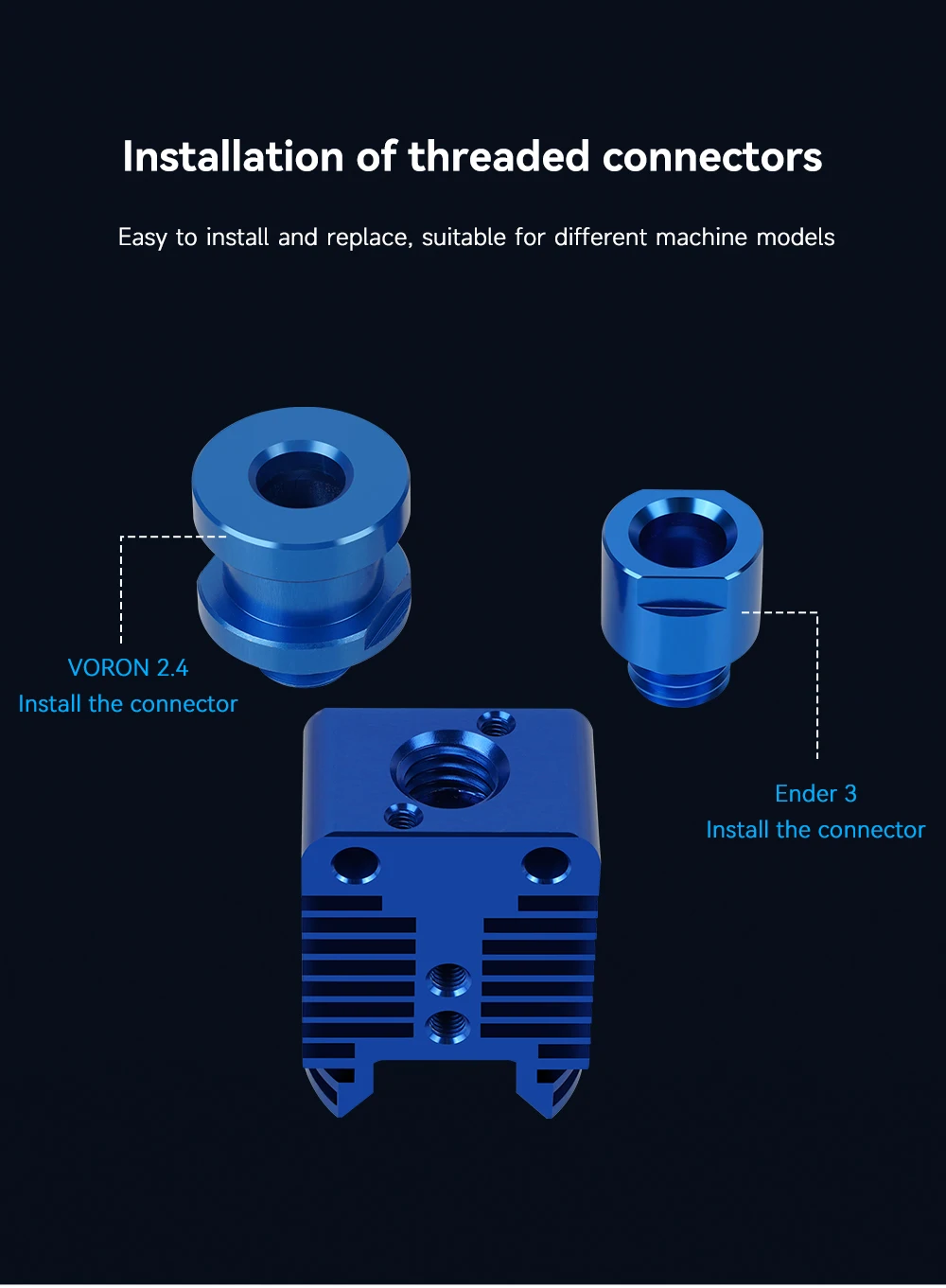 Installation of threaded connectors

Easy to install and replace, suitable for different machine models

VORON 2.4
Install the connector

Ender 3
Install the connector