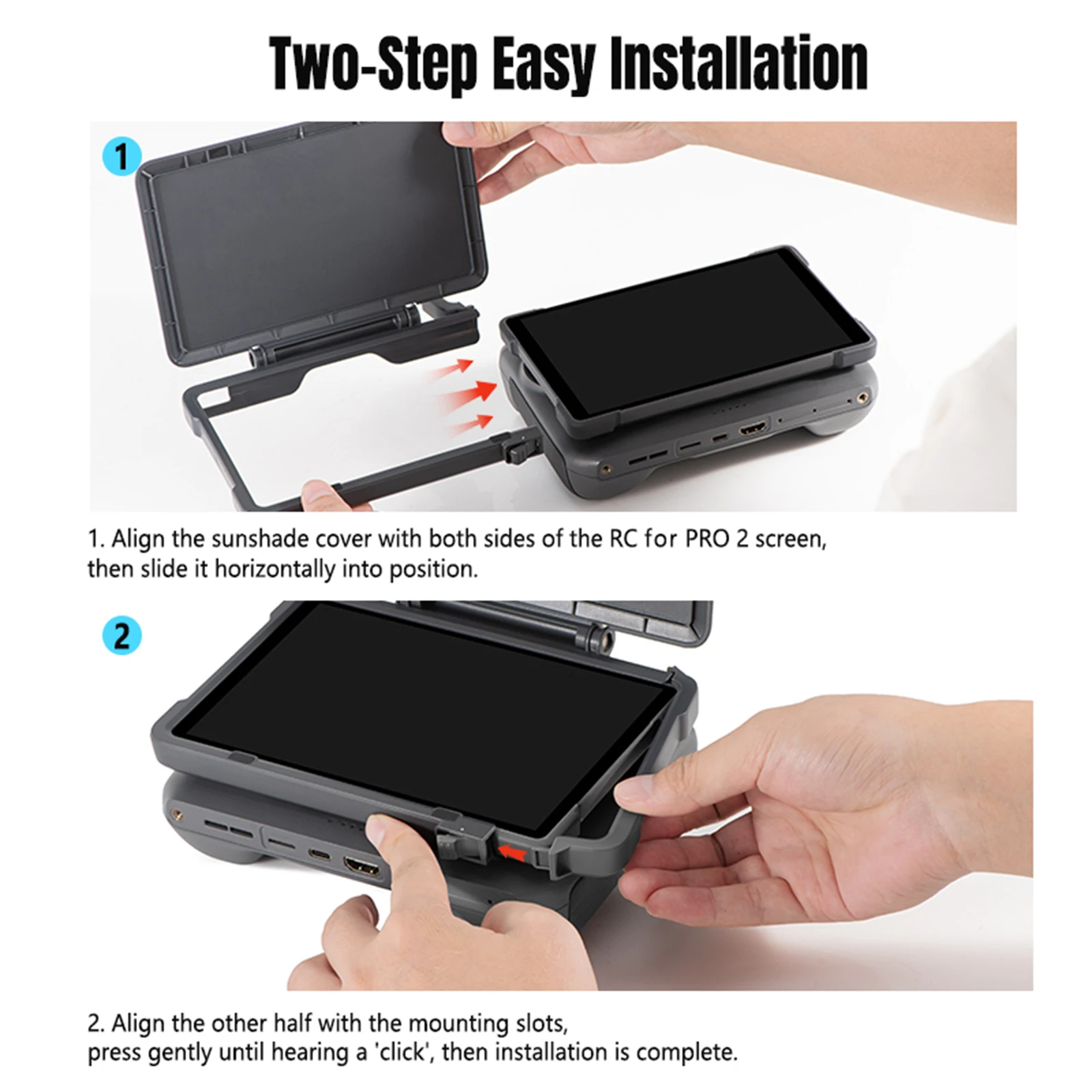 Two-Step Easy Installation

1

1. Align the sunshade cover with both sides of the RC for PRO 2 screen, then slide it horizontally into position.

2

2. Align the other half with the mounting slots,
press gently until hearing a 'click', then installation is complete.