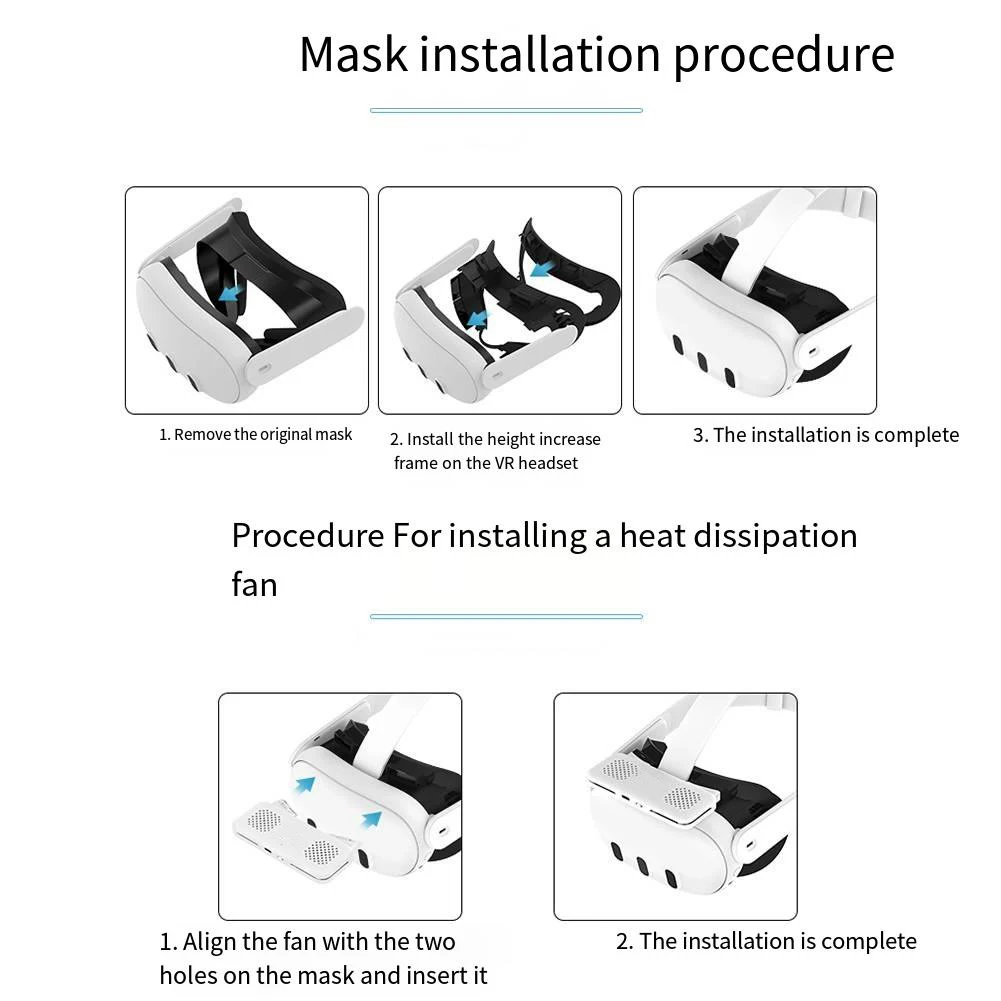 Mask installation procedure

1. Remove the original mask

2. Install the height increase frame on the VR headset

3. The installation is complete

Procedure For installing a heat dissipation fan

1. Align the fan with the two holes on the mask and insert it

2. The installation is complete