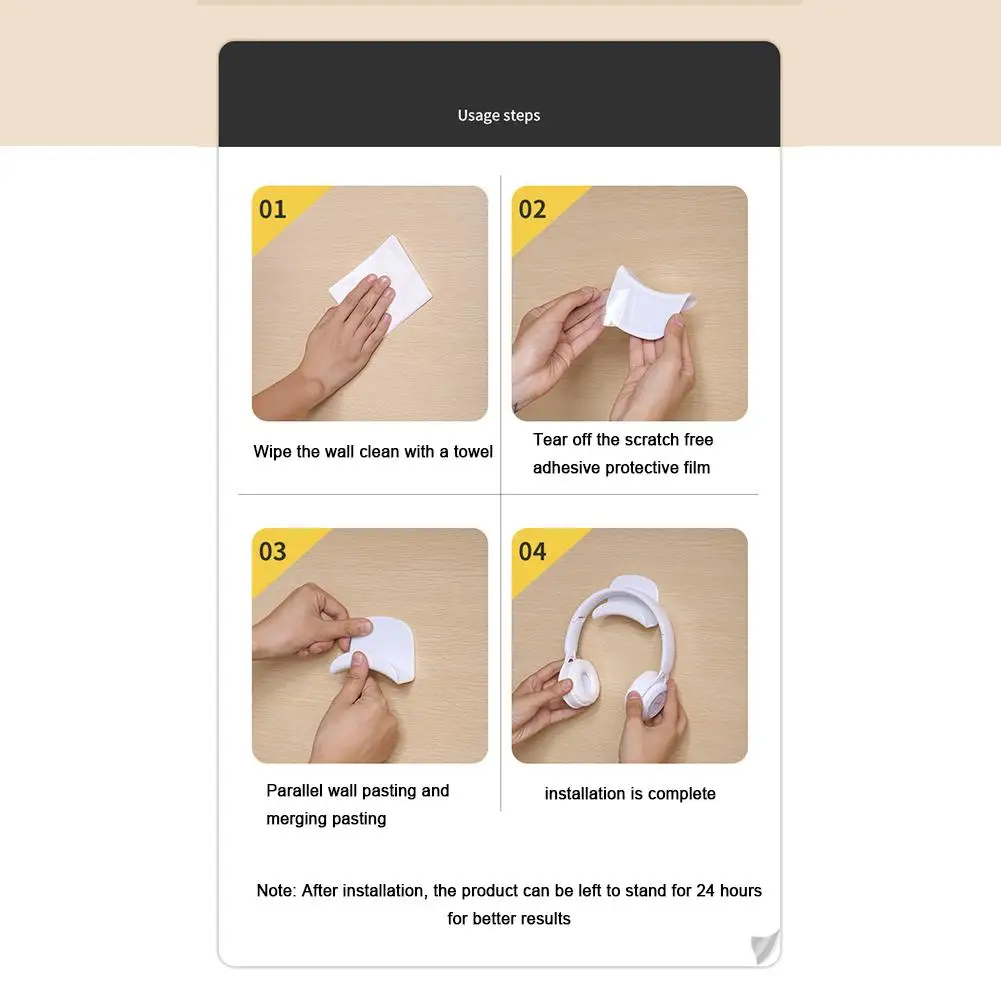 Usage steps

01

Wipe the wall clean with a towel

02

Tear off the scratch free adhesive protective film

03

Parallel wall pasting and merging pasting

04

installation is complete

Note: After installation, the product can be left to stand for 24 hours for better results