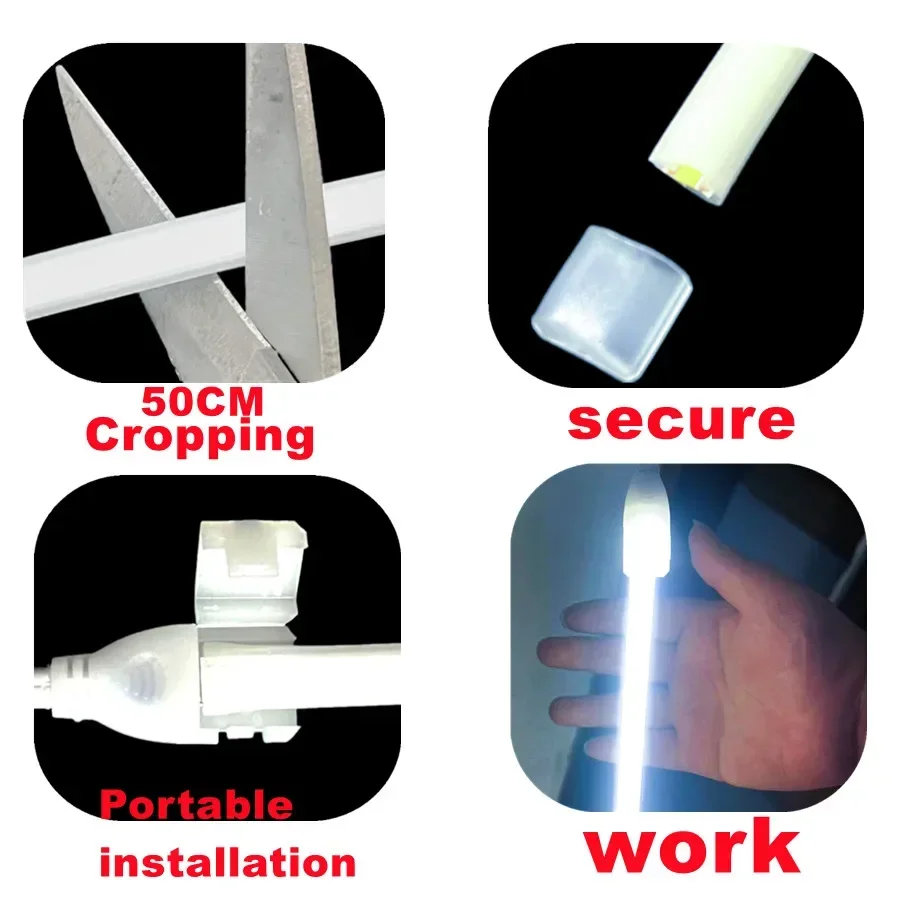 50CM
Cropping

secure

Portable
installation

work