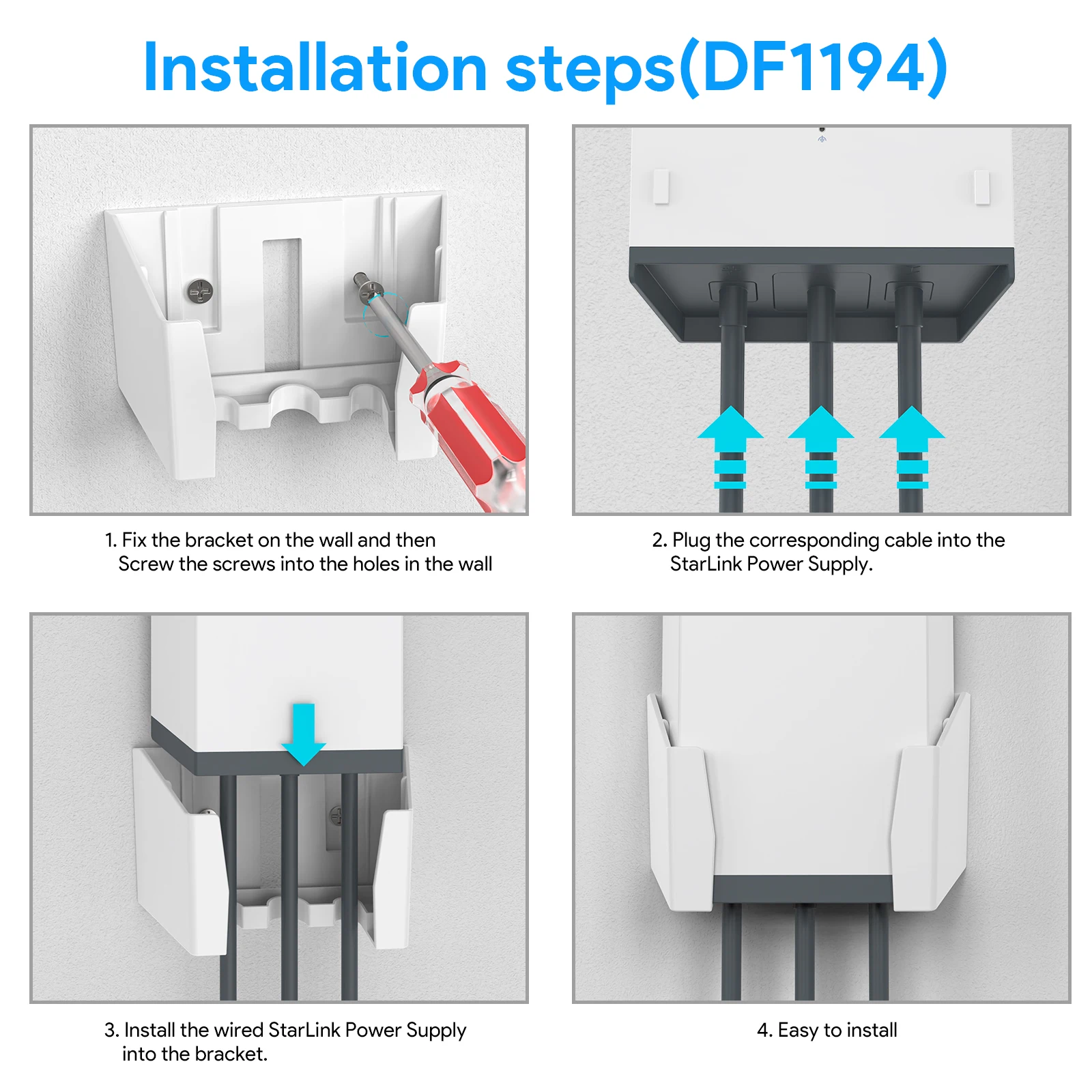 Installation steps(DF1194)

1. Fix the bracket on the wall and then Screw the screws into the holes in the wall

2. Plug the corresponding cable into the StarLink Power Supply.

3. Install the wired StarLink Power Supply into the bracket.

4. Easy to install