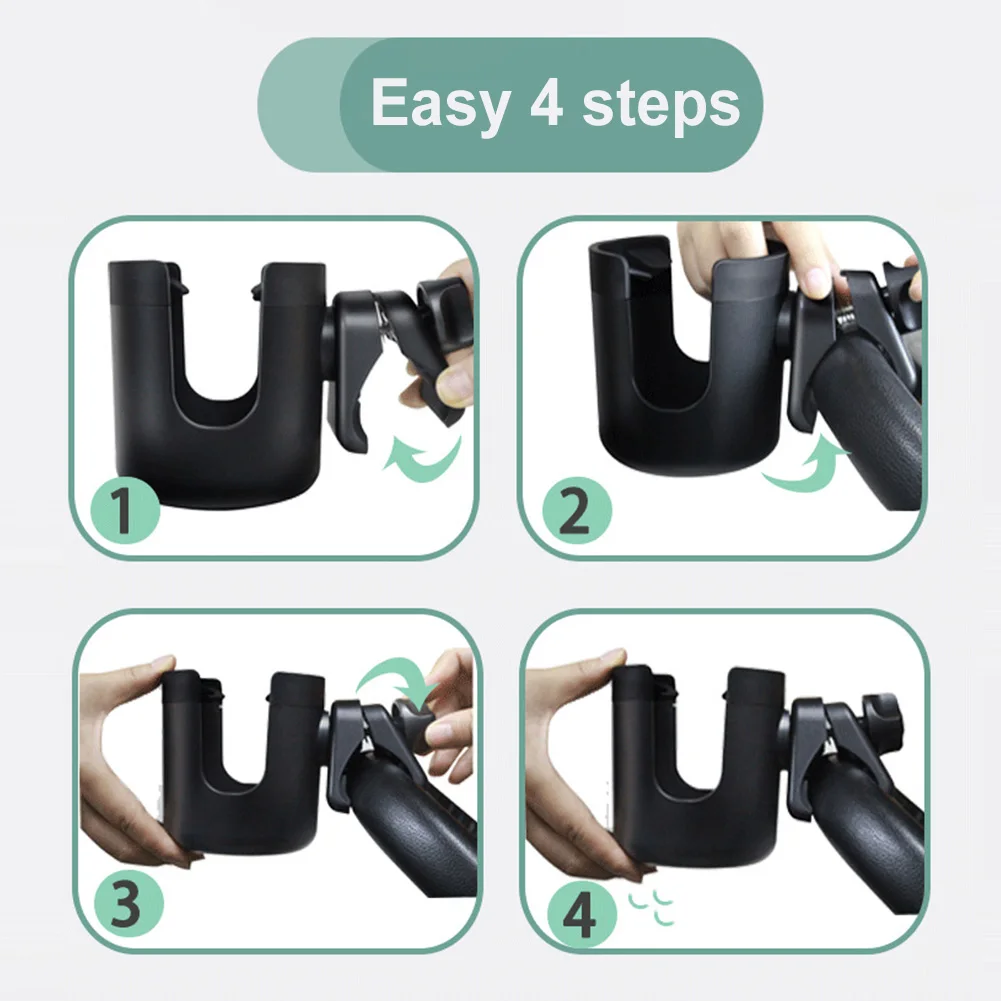 Easy 4 steps

1

2

3

4