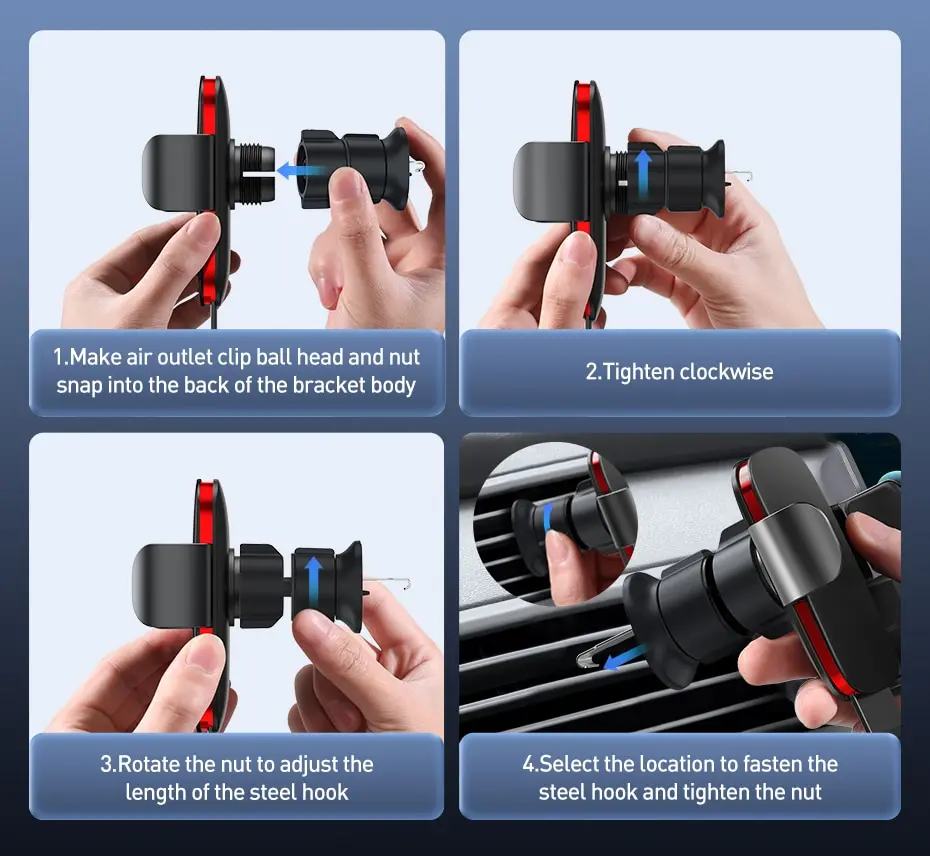 1.Make air outlet clip ball head and nut snap into the back of the bracket body

2.Tighten clockwise

3.Rotate the nut to adjust the length of the steel hook

4.Select the location to fasten the steel hook and tighten the nut