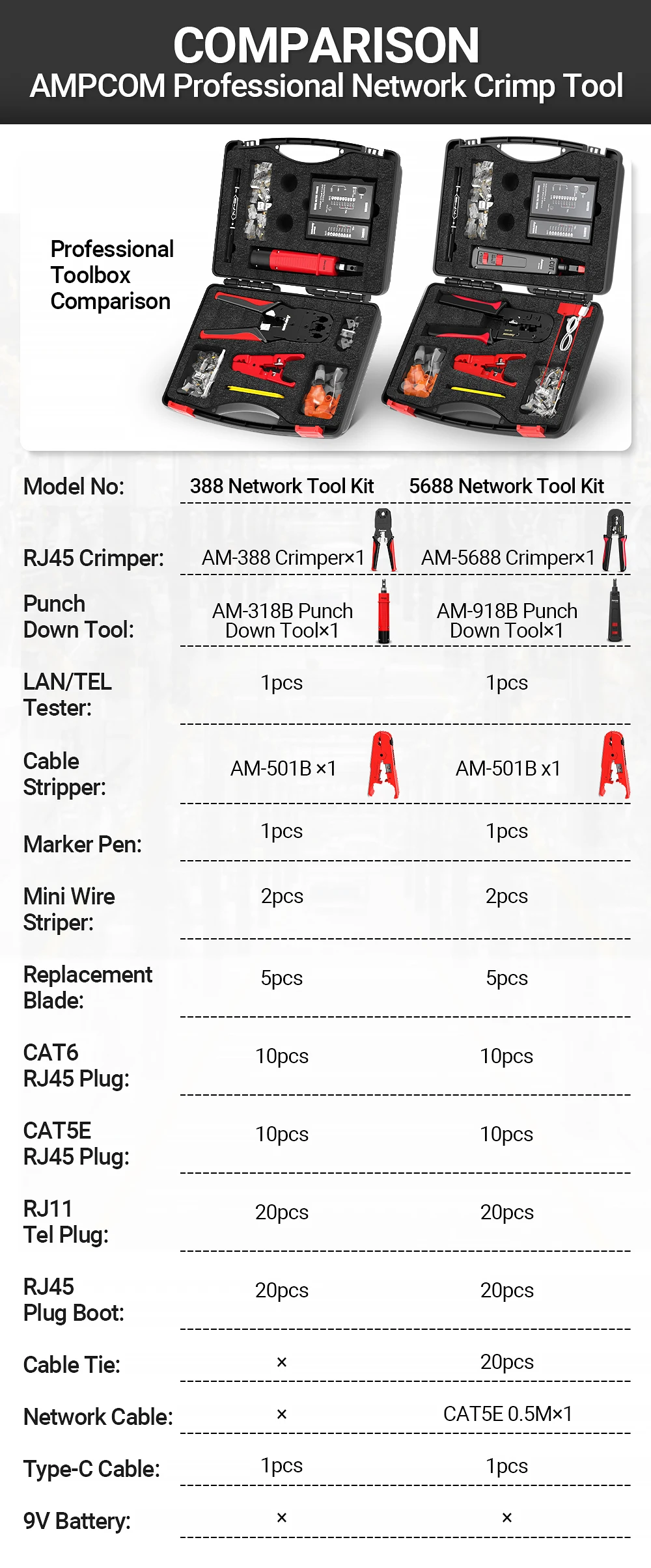 COMPARISON
AMPCOM Professional Network Crimp Tool

Professional Toolbox Comparison

| Model No: | 388 Network Tool Kit | 5688 Network Tool Kit |
|---|---|---|
| RJ45 Crimper: | AM-388 Crimper×1 | AM-5688 Crimper×1 |
| Punch Down Tool: | AM-318B Punch Down Tool×1 | AM-918B Punch Down Tool×1 |
| LAN/TEL Tester: | 1pcs | 1pcs |
| Cable Stripper: | AM-501B ×1 | AM-501B x1 |
| Marker Pen: | 1pcs | 1pcs |
| Mini Wire Striper: | 2pcs | 2pcs |
| Replacement Blade: | 5pcs | 5pcs |
| CAT6 RJ45 Plug: | 10pcs | 10pcs |
| CAT5E RJ45 Plug: | 10pcs | 10pcs |
| RJ11 Tel Plug: | 20pcs | 20pcs |
| RJ45 Plug Boot: | 20pcs | 20pcs |
| Cable Tie: | × | 20pcs |
| Network Cable: | × | CAT5E 0.5M×1 |
| Type-C Cable: | 1pcs | 1pcs |
| 9V Battery: | × | × |