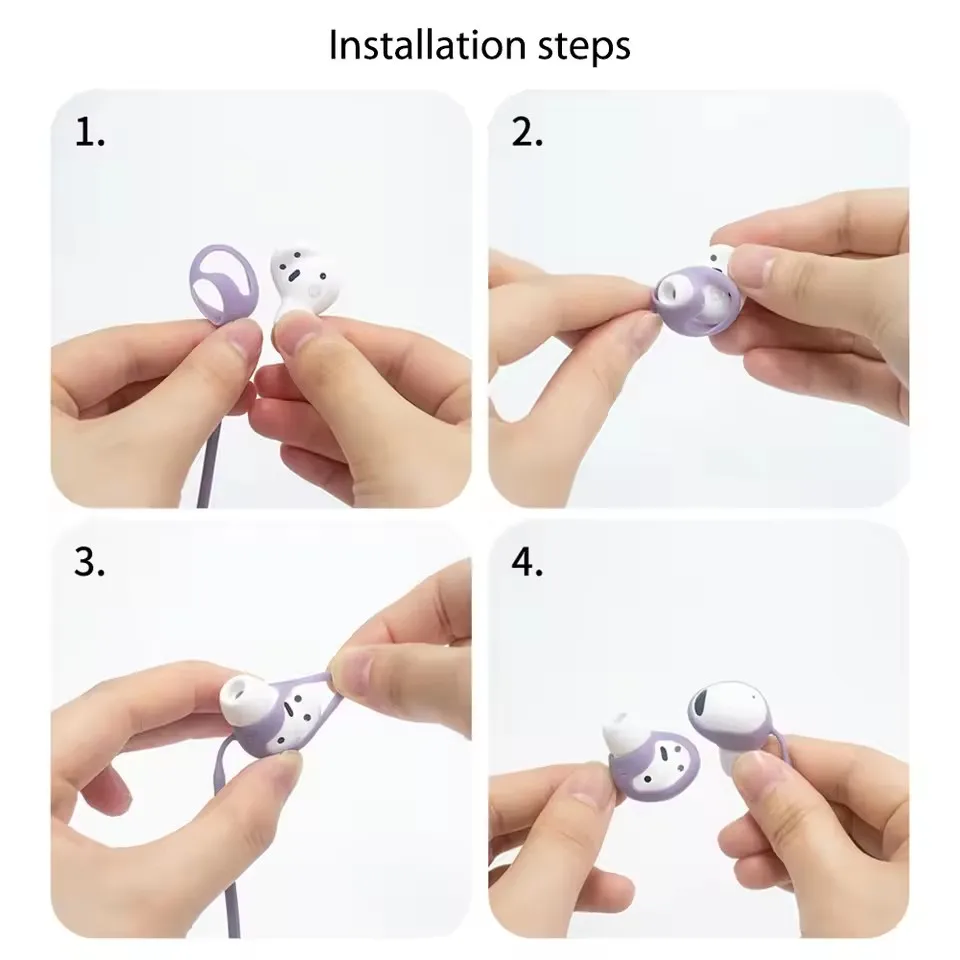 Installation steps

1.

2.

3.

4.