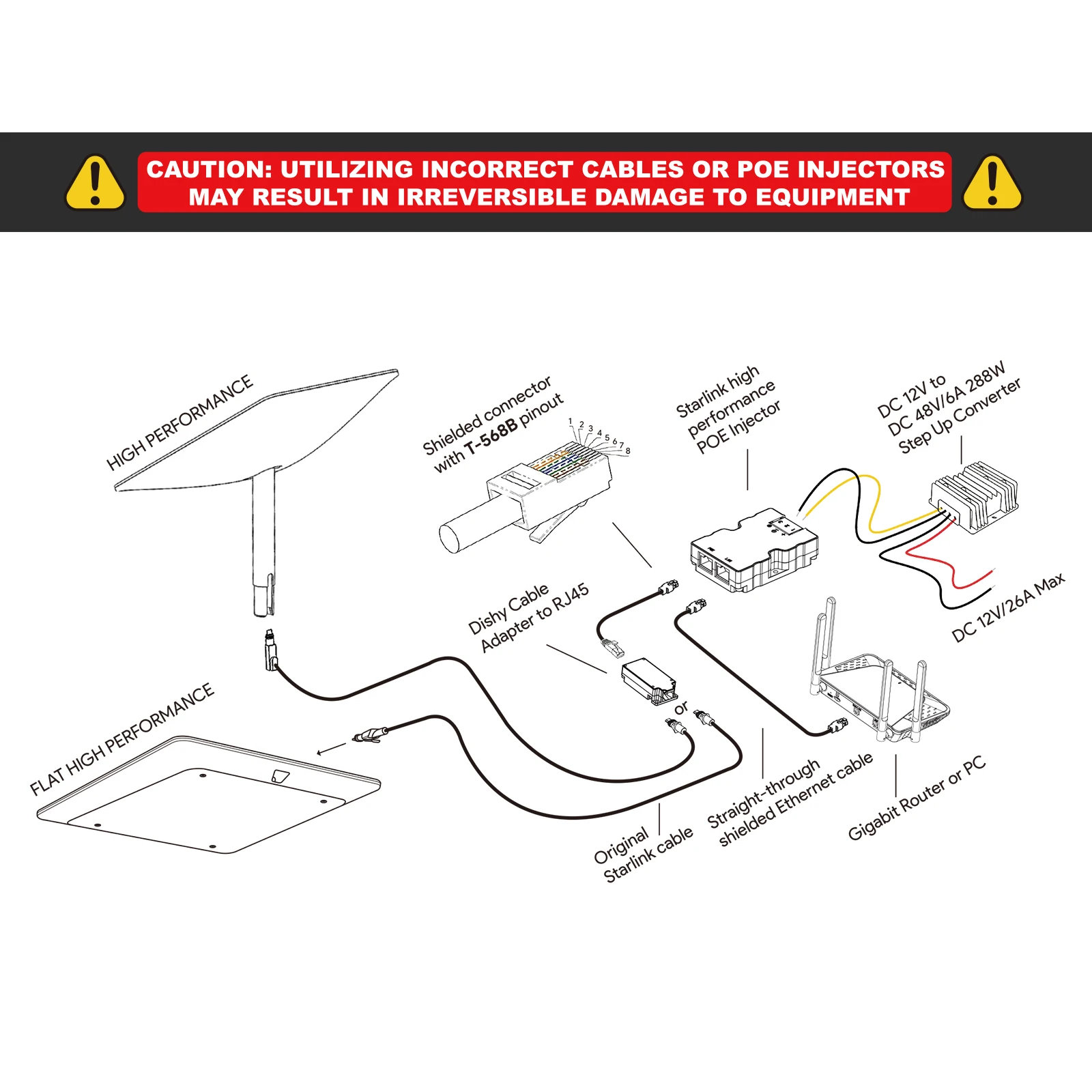 CAUTION: UTILIZING INCORRECT CABLES OR POE INJECTORS MAY RESULT IN IRREVERSIBLE DAMAGE TO EQUIPMENT

HIGH PERFORMANCE

Shielded connector with T-568B pinout

1 2 3 4 5 6 7 8

Starlink high performance POE Injector

DC 12V to DC 48V/6A 288W Step Up Converter

DC 12V/26A Max

Dishy Cable Adapter to RJ45

or

FLAT HIGH PERFORMANCE

Original Starlink cable

Straight-through shielded Ethernet cable

Gigabit Router or PC