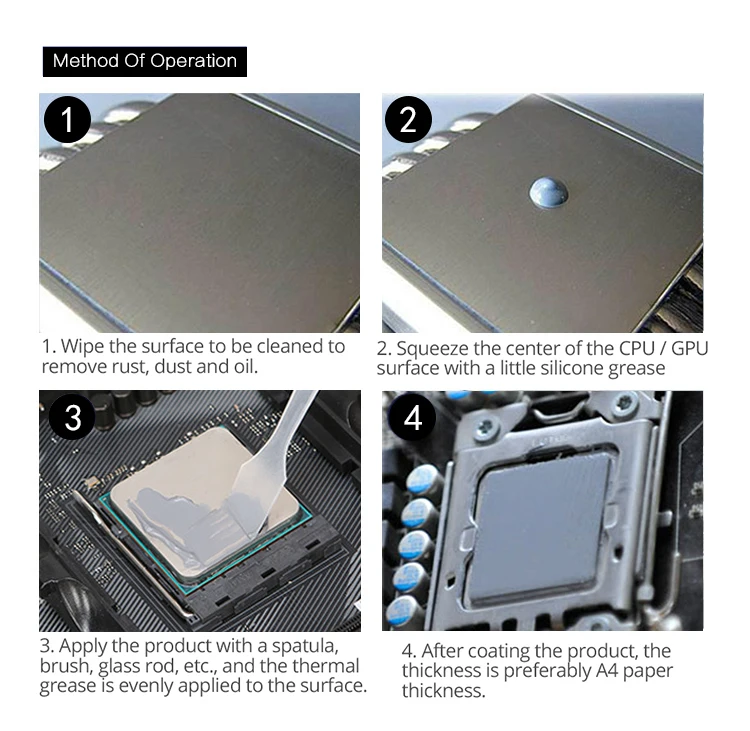 Method Of Operation

1

1. Wipe the surface to be cleaned to remove rust, dust and oil.

2

2. Squeeze the center of the CPU / GPU surface with a little silicone grease

3

3. Apply the product with a spatula, brush, glass rod, etc., and the thermal grease is evenly applied to the surface.

4

4. After coating the product, the thickness is preferably A4 paper thickness.