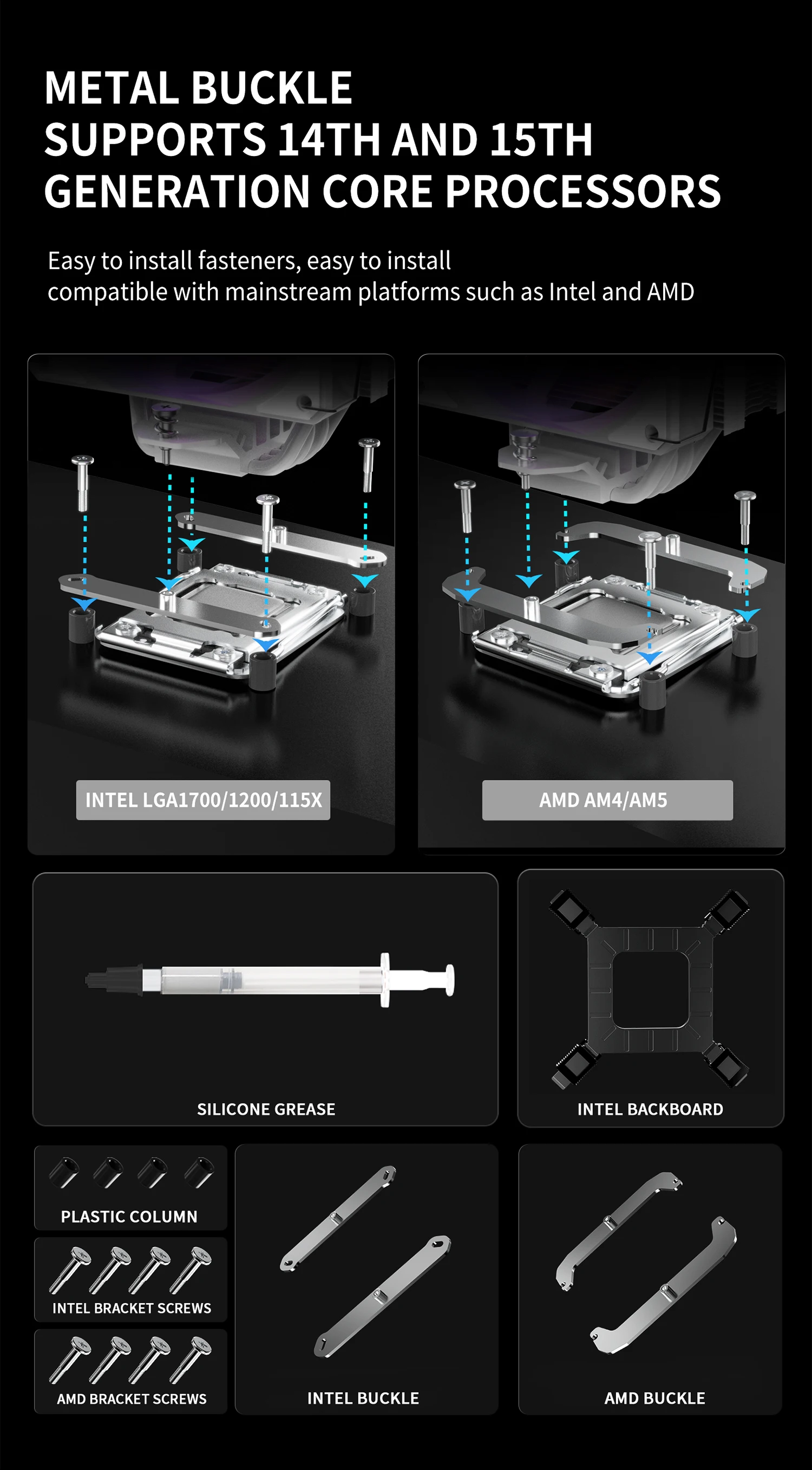 METAL BUCKLE
SUPPORTS 14TH AND 15TH
GENERATION CORE PROCESSORS

Easy to install fasteners, easy to install
compatible with mainstream platforms such as Intel and AMD

INTEL LGA1700/1200/115X

AMD AM4/AM5

SILICONE GREASE

INTEL BACKBOARD

PLASTIC COLUMN

INTEL BRACKET SCREWS

AMD BRACKET SCREWS

INTEL BUCKLE

AMD BUCKLE