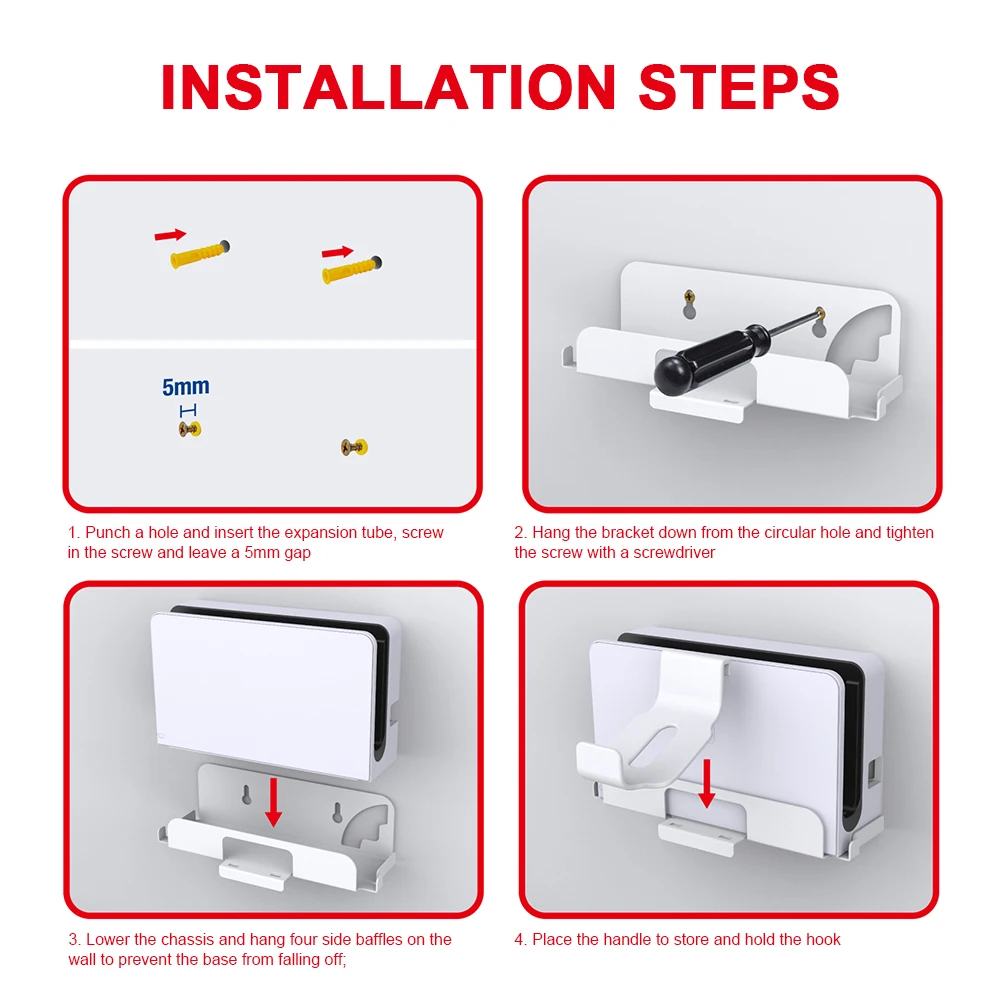 INSTALLATION STEPS

5mm

1. Punch a hole and insert the expansion tube, screw in the screw and leave a 5mm gap

2. Hang the bracket down from the circular hole and tighten the screw with a screwdriver

3. Lower the chassis and hang four side baffles on the wall to prevent the base from falling off;

4. Place the handle to store and hold the hook