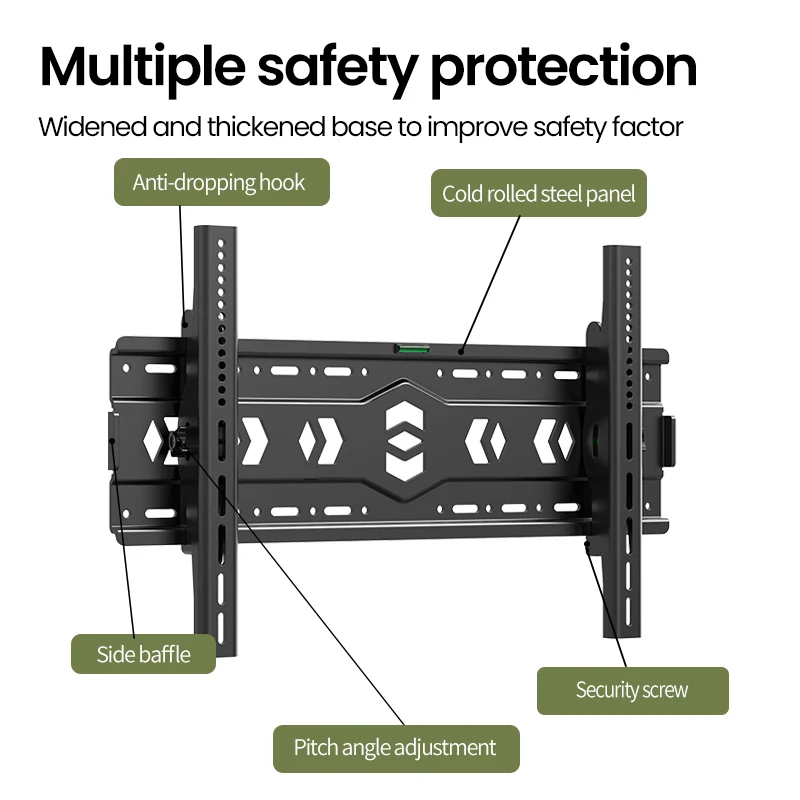 Multiple safety protection

Widened and thickened base to improve safety factor

Anti-dropping hook

Cold rolled steel panel

Side baffle

Security screw

Pitch angle adjustment