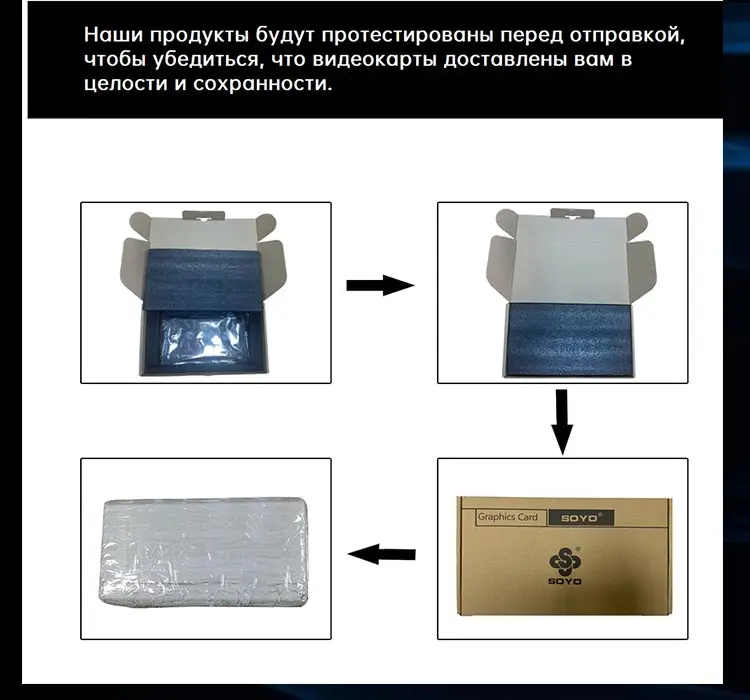 Наши продукты будут протестированы перед отправкой, чтобы убедиться, что видеокарты доставлены вам в целости и сохранности.

Graphics Card SOYO®

SOYO