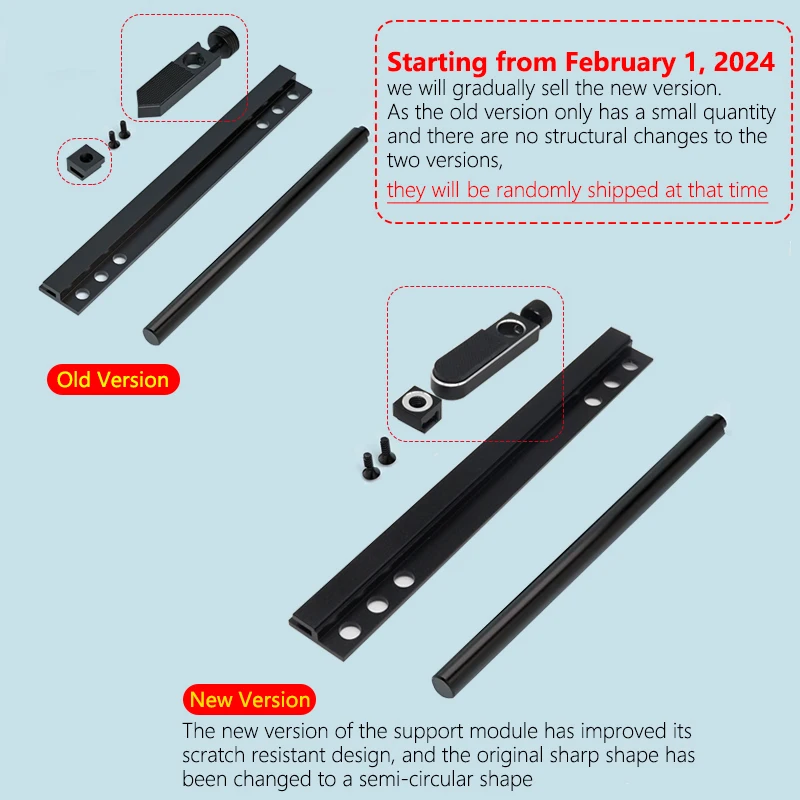 Starting from February 1, 2024
we will gradually sell the new version.
As the old version only has a small quantity and there are no structural changes to the two versions,
they will be randomly shipped at that time

Old Version

New Version

The new version of the support module has improved its scratch resistant design, and the original sharp shape has been changed to a semi-circular shape