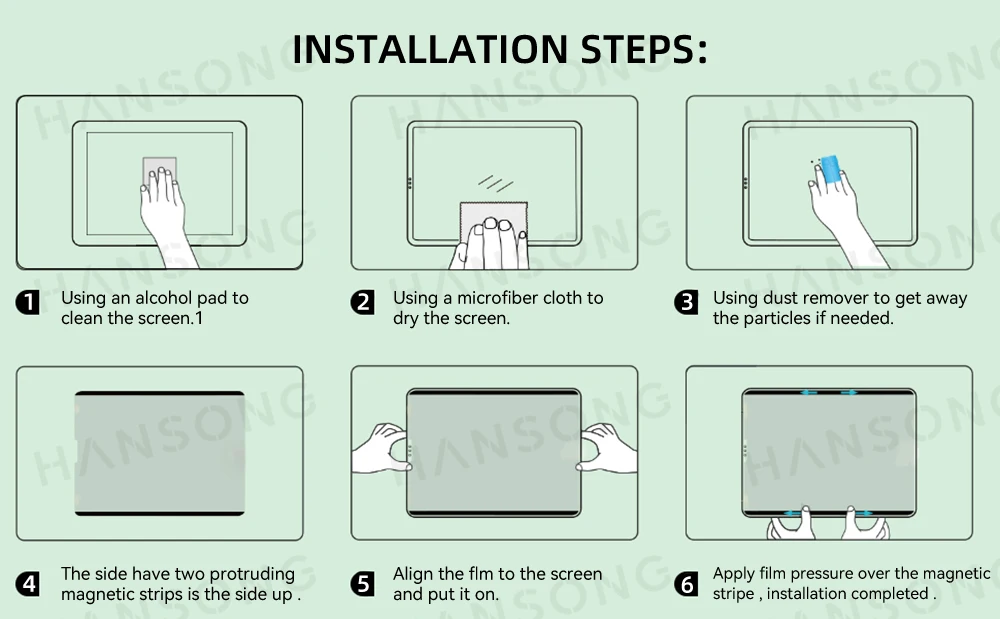 INSTALLATION STEPS:

HANSONG

1 Using an alcohol pad to clean the screen.1

2 Using a microfiber cloth to dry the screen.

3 Using dust remover to get away the particles if needed.

4 The side have two protruding magnetic strips is the side up .

5 Align the flm to the screen and put it on.

6 Apply film pressure over the magnetic stripe , installation completed .