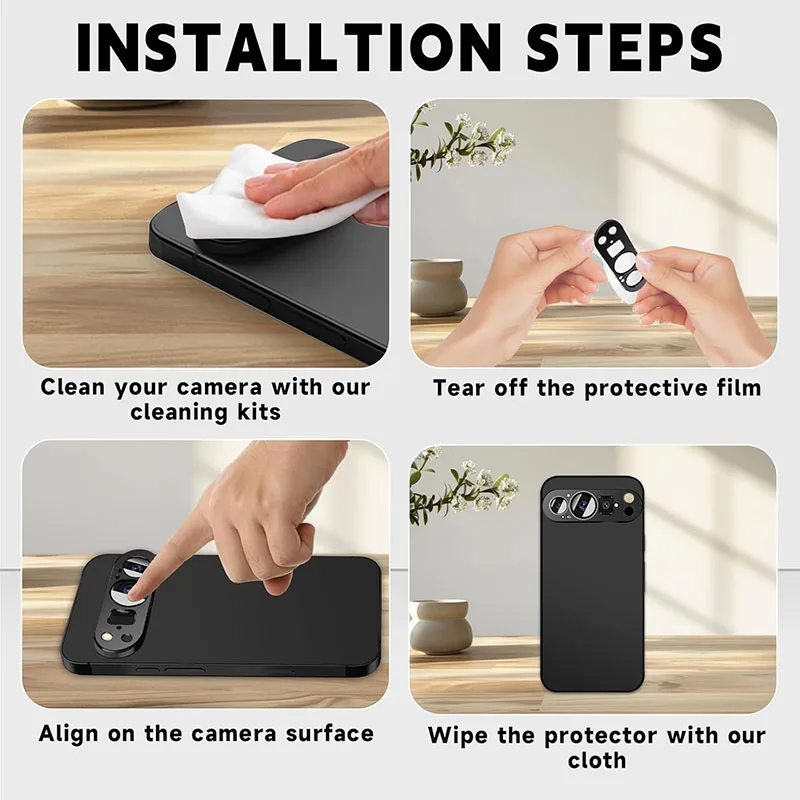 INSTALLTION STEPS

Clean your camera with our cleaning kits

Tear off the protective film

Align on the camera surface

Wipe the protector with our cloth