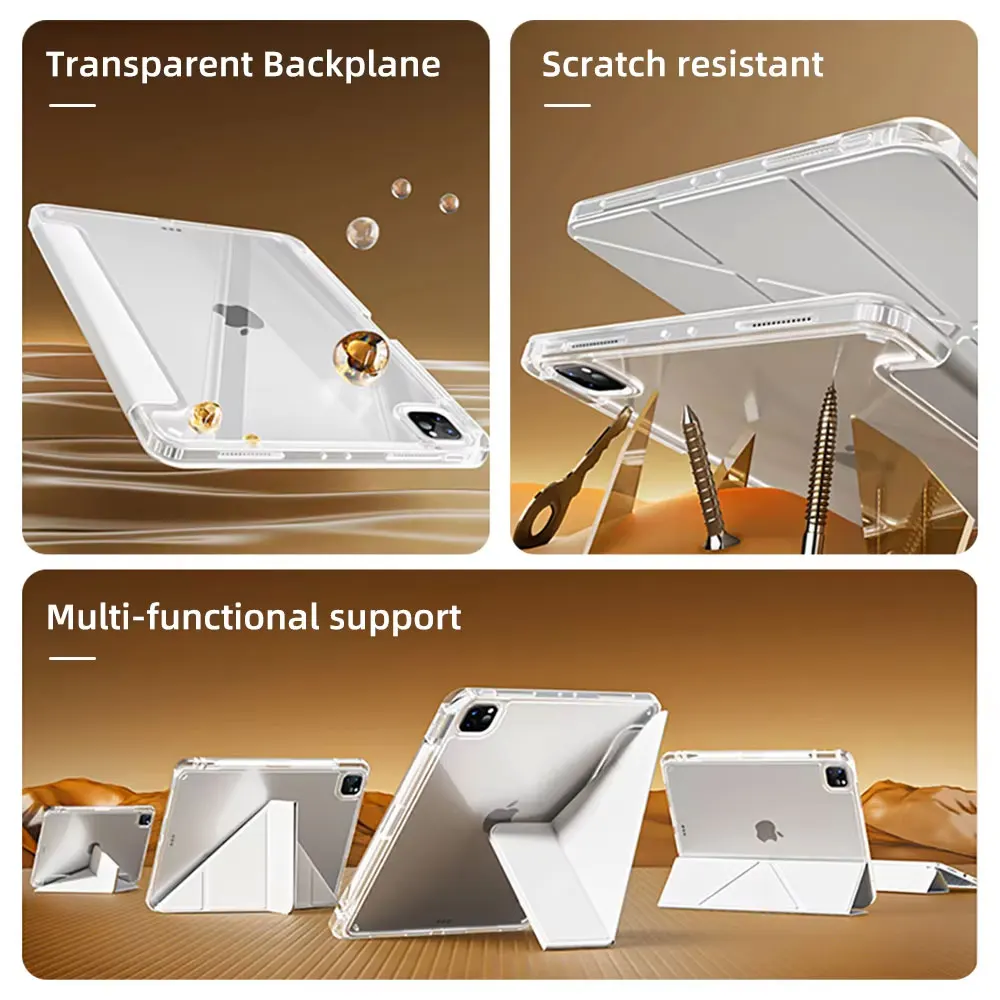 Transparent Backplane

Scratch resistant

Multi-functional support