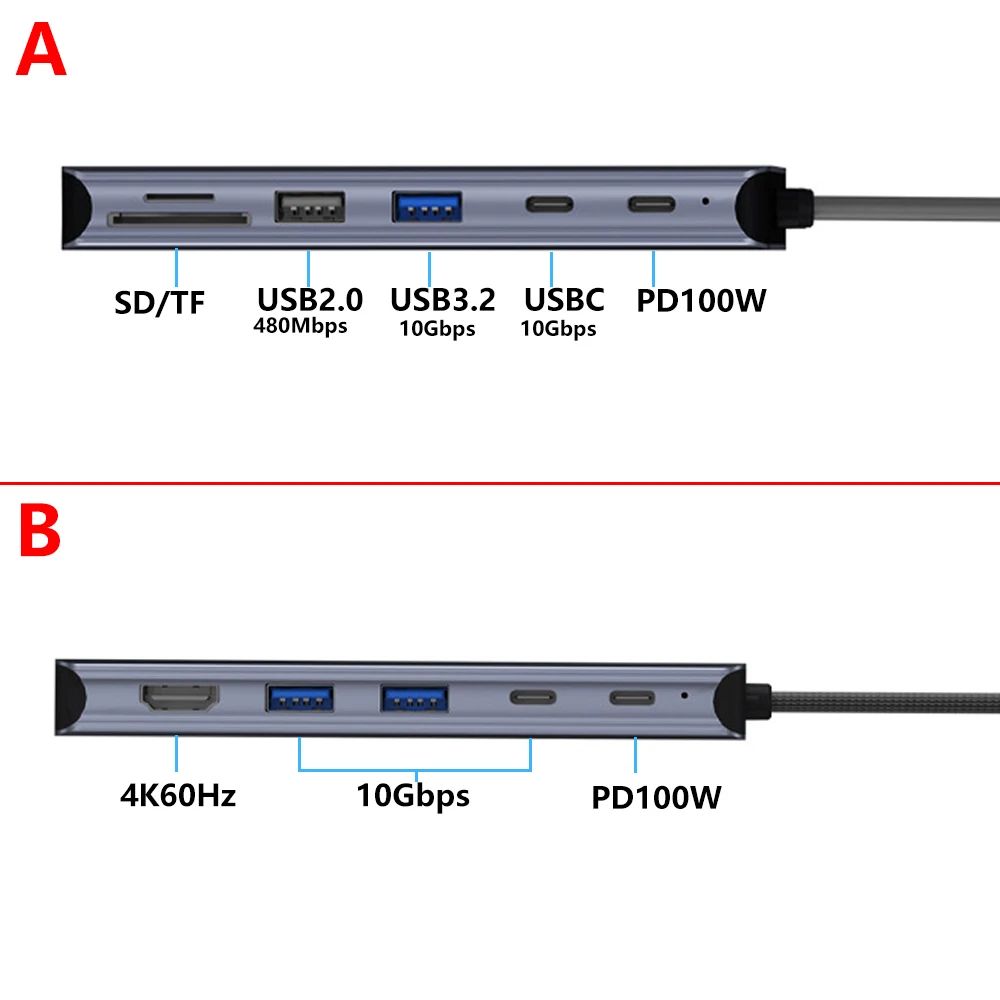 A

SD/TF

USB2.0
480Mbps

USB3.2
10Gbps

USBC
10Gbps

PD100W

B

4K60Hz

10Gbps

PD100W