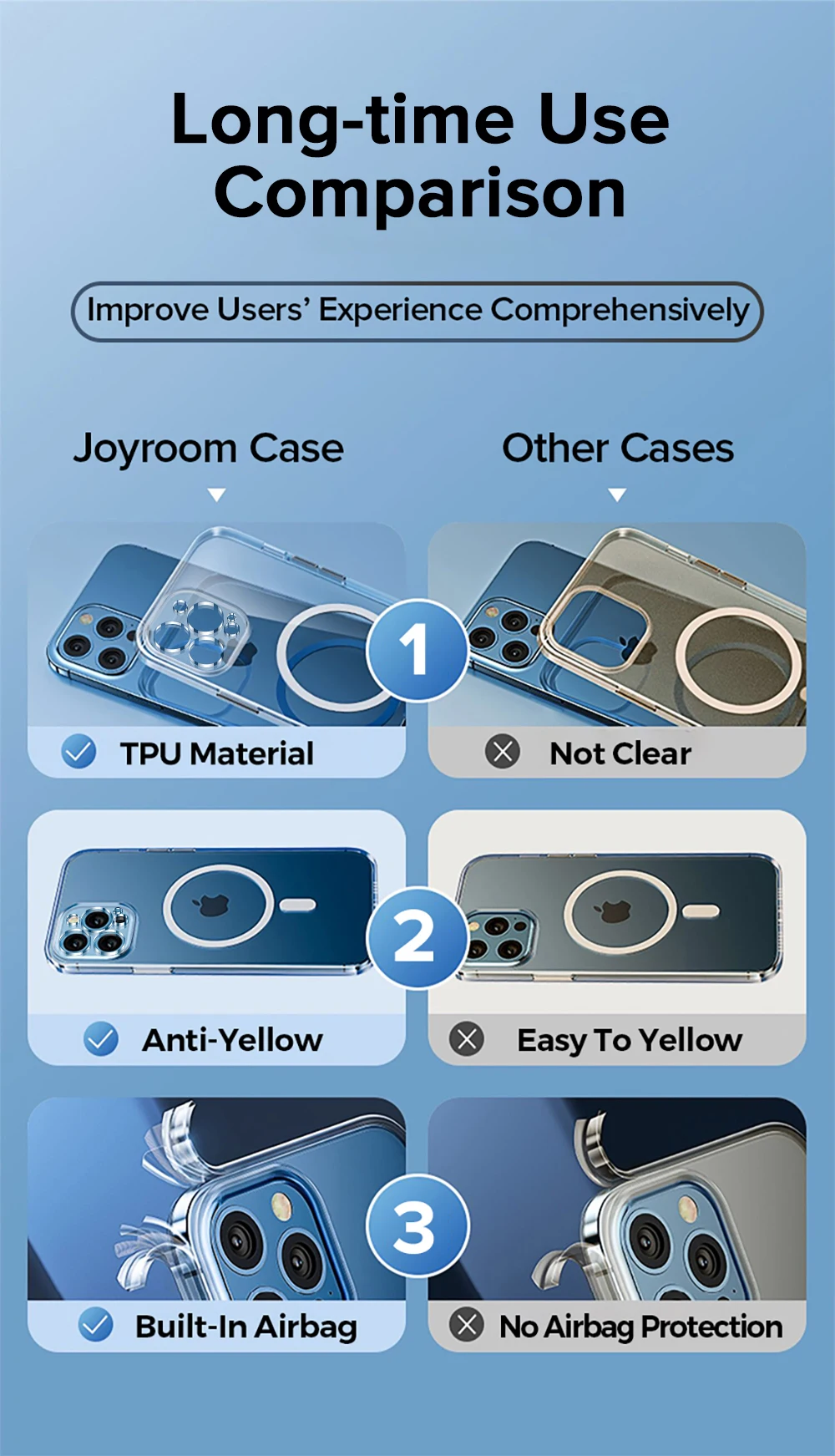 Long-time Use Comparison

Improve Users' Experience Comprehensively

Joyroom Case

Other Cases

1

TPU Material

Not Clear

2

Anti-Yellow

Easy To Yellow

3

Built-In Airbag

No Airbag Protection