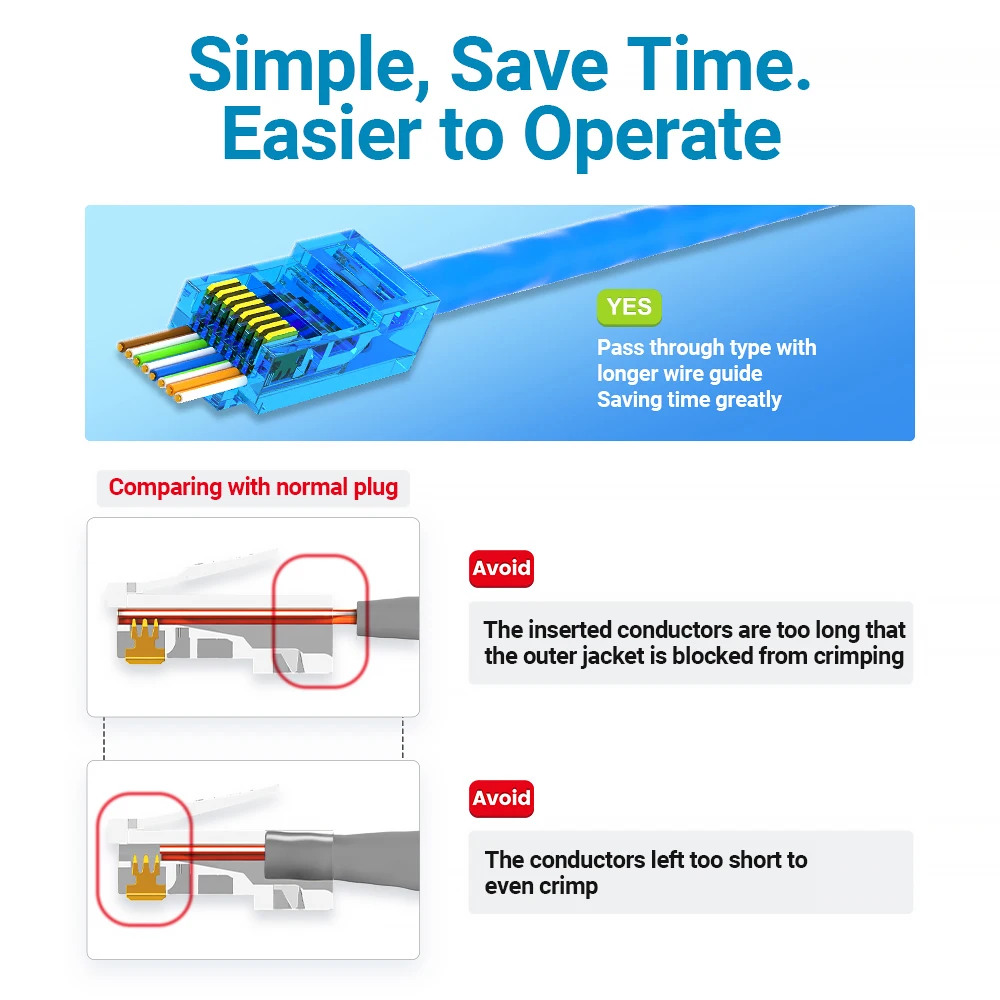 Simple, Save Time. Easier to Operate

YES

Pass through type with longer wire guide Saving time greatly

Comparing with normal plug

Avoid

The inserted conductors are too long that the outer jacket is blocked from crimping

Avoid

The conductors left too short to even crimp