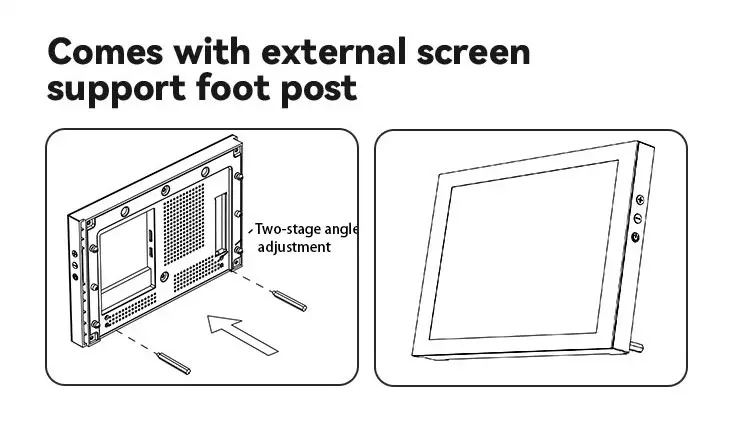 Comes with external screen support foot post

Two-stage angle adjustment