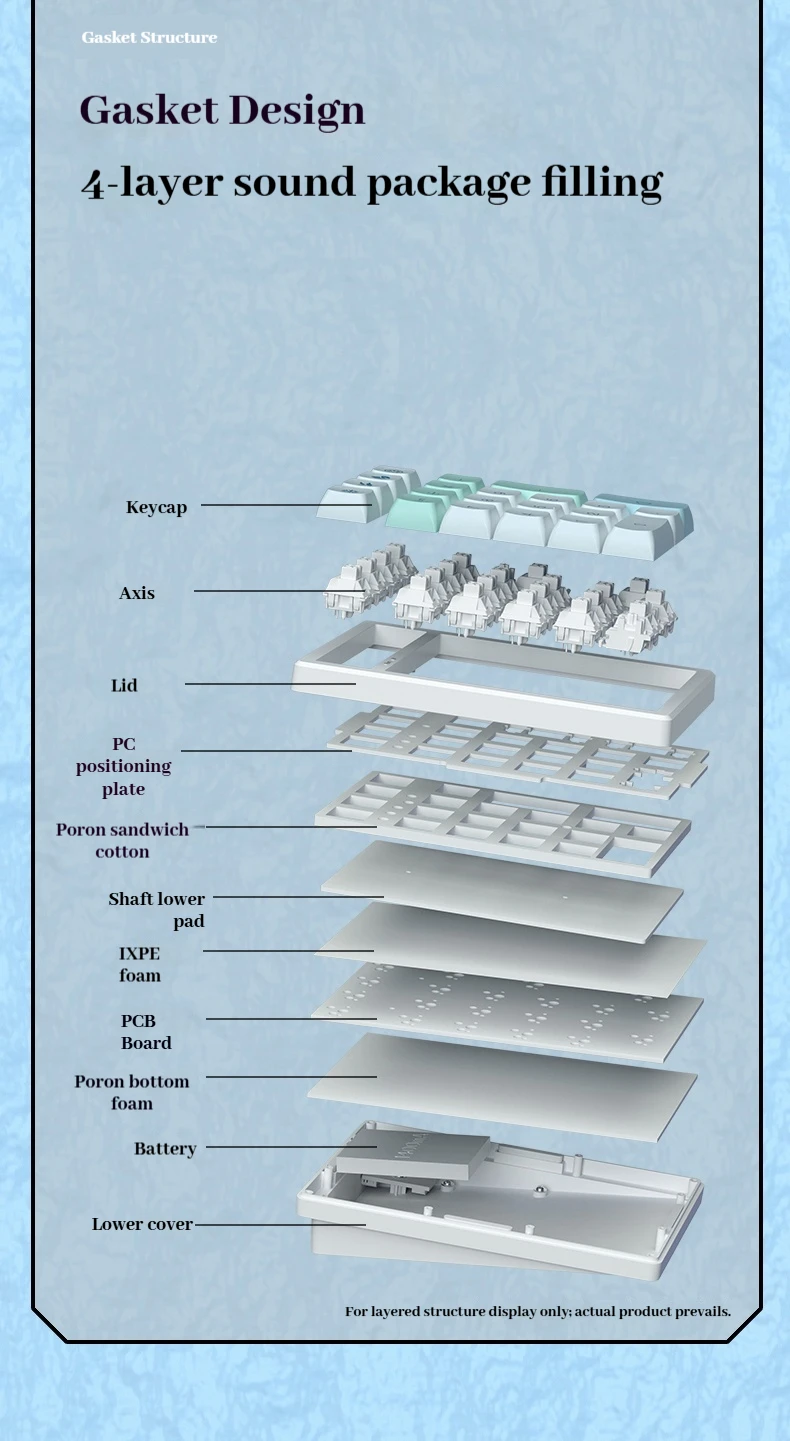 Gasket Structure

Gasket Design

4-layer sound package filling

Keycap

Axis

Lid

PC positioning plate

Poron sandwich cotton

Shaft lower pad

IXPE foam

PCB Board

Poron bottom foam

Battery

Lower cover

For layered structure display only; actual product prevails.