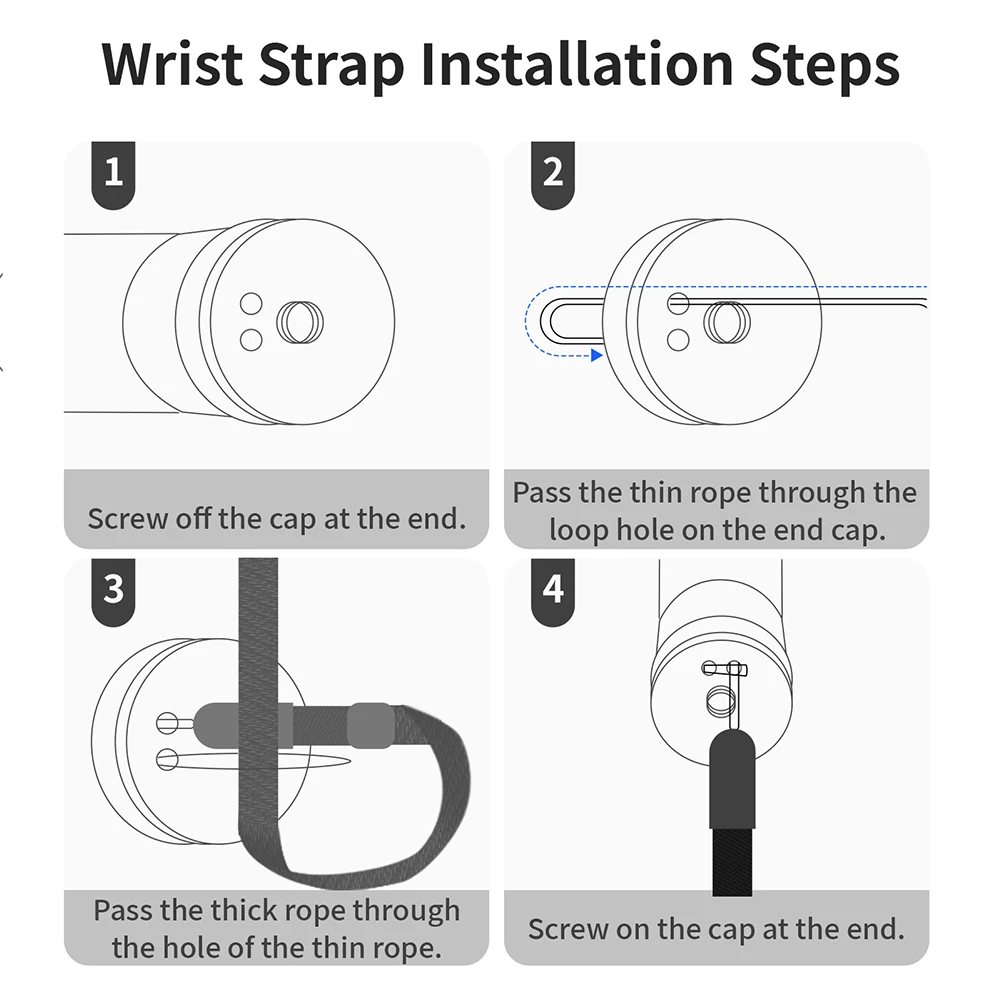 Wrist Strap Installation Steps

1

Screw off the cap at the end.

2

Pass the thin rope through the loop hole on the end cap.

3

Pass the thick rope through the hole of the thin rope.

4

Screw on the cap at the end.