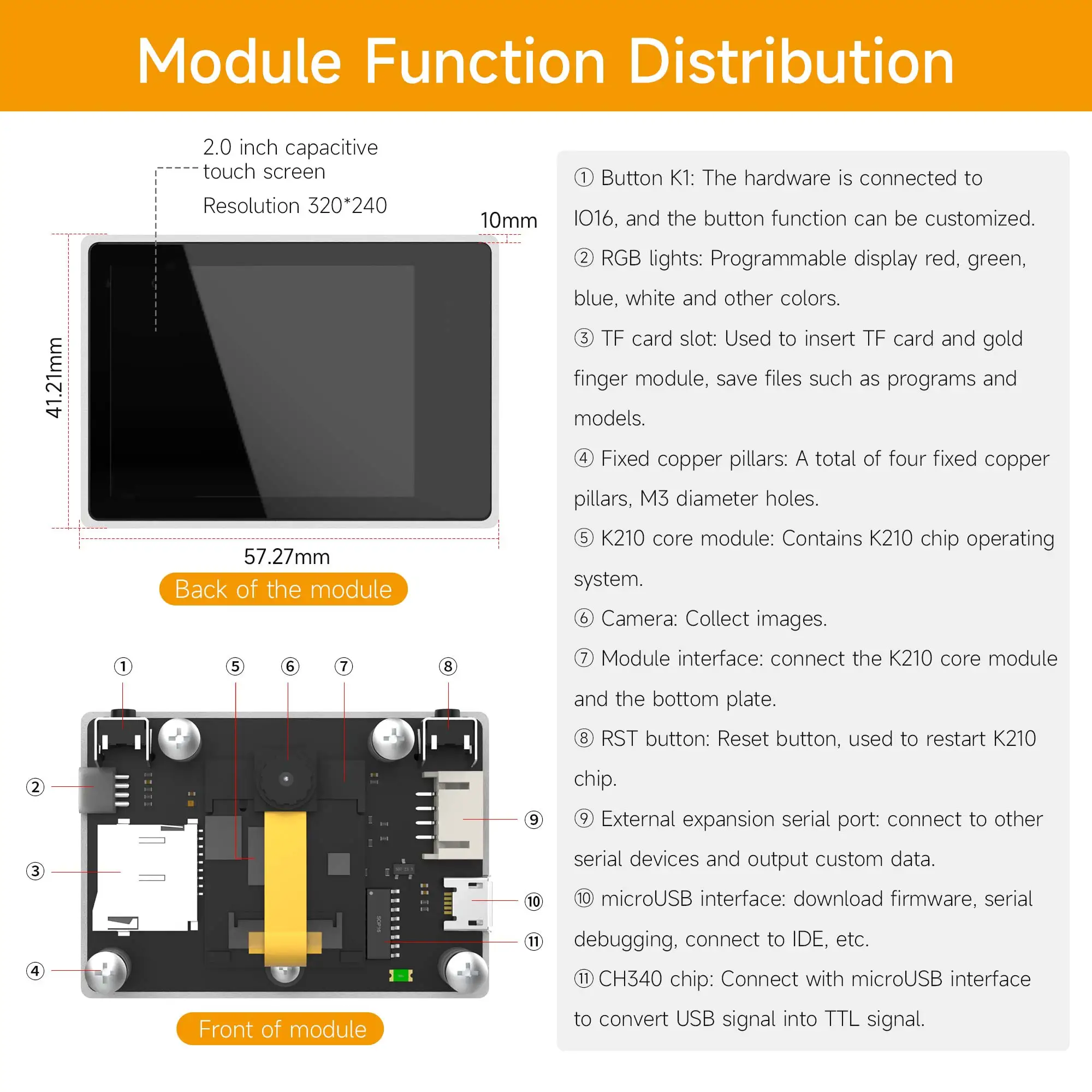 Module Function Distribution

2.0 inch capacitive touch screen

Resolution 320*240

10mm

41.21mm

57.27mm

Back of the module

① ⑤ ⑥ ⑦ ⑧

②

③

④

⑨

⑩

⑪

SOP16

Front of module

① Button K1: The hardware is connected to IO16, and the button function can be customized.

② RGB lights: Programmable display red, green, blue, white and other colors.

③ TF card slot: Used to insert TF card and gold finger module, save files such as programs and models.

④ Fixed copper pillars: A total of four fixed copper pillars, M3 diameter holes.

⑤ K210 core module: Contains K210 chip operating system.

⑥ Camera: Collect images.

⑦ Module interface: connect the K210 core module and the bottom plate.

⑧ RST button: Reset button, used to restart K210 chip.

⑨ External expansion serial port: connect to other serial devices and output custom data.

⑩ microUSB interface: download firmware, serial debugging, connect to IDE, etc.

⑪ CH340 chip: Connect with microUSB interface to convert USB signal into TTL signal.