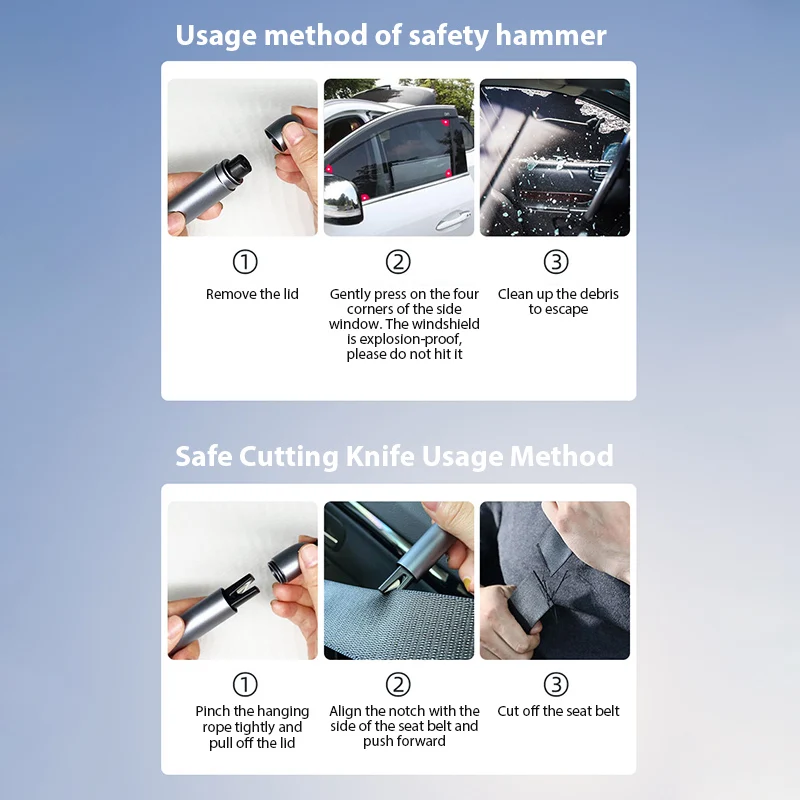 Usage method of safety hammer

①

Remove the lid

②

Gently press on the four corners of the side window. The windshield is explosion-proof, please do not hit it

③

Clean up the debris to escape

Safe Cutting Knife Usage Method

①

Pinch the hanging rope tightly and pull off the lid

②

Align the notch with the side of the seat belt and push forward

③

Cut off the seat belt