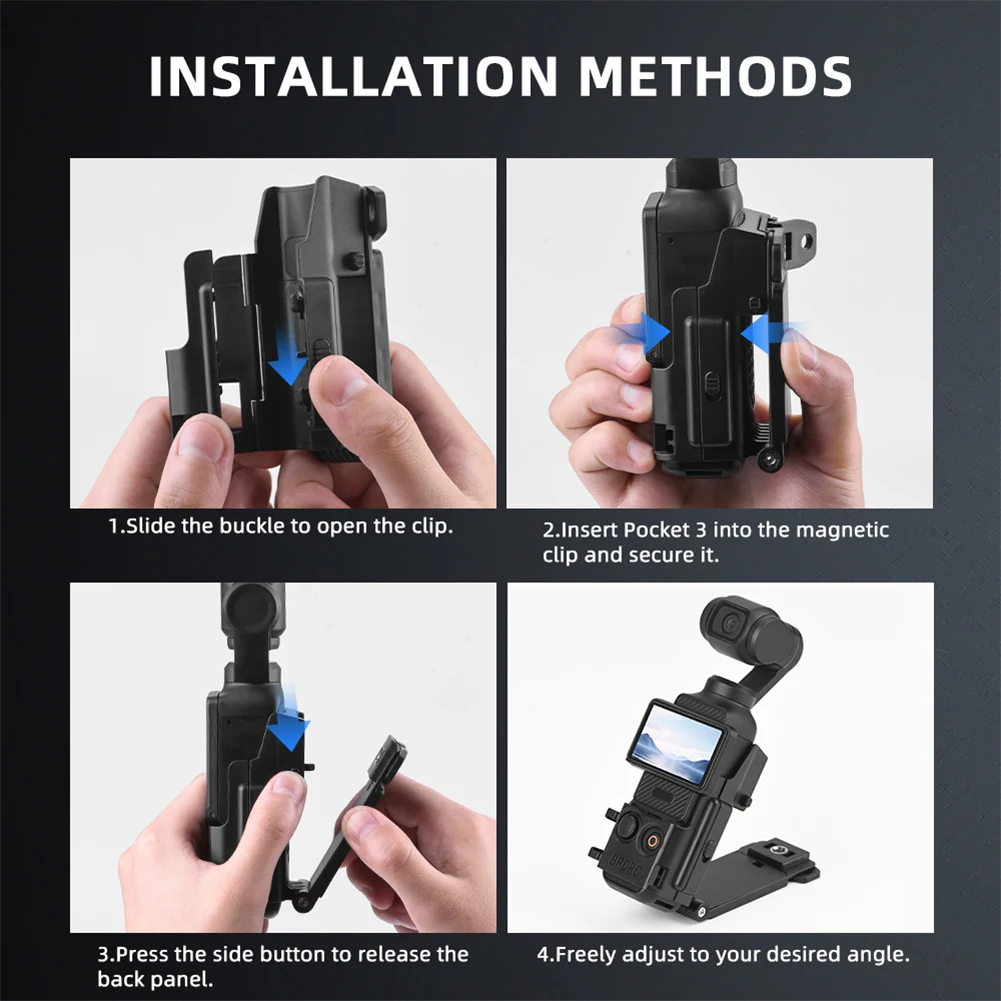 INSTALLATION METHODS

1.Slide the buckle to open the clip.

2.Insert Pocket 3 into the magnetic clip and secure it.

3.Press the side button to release the back panel.

4.Freely adjust to your desired angle.