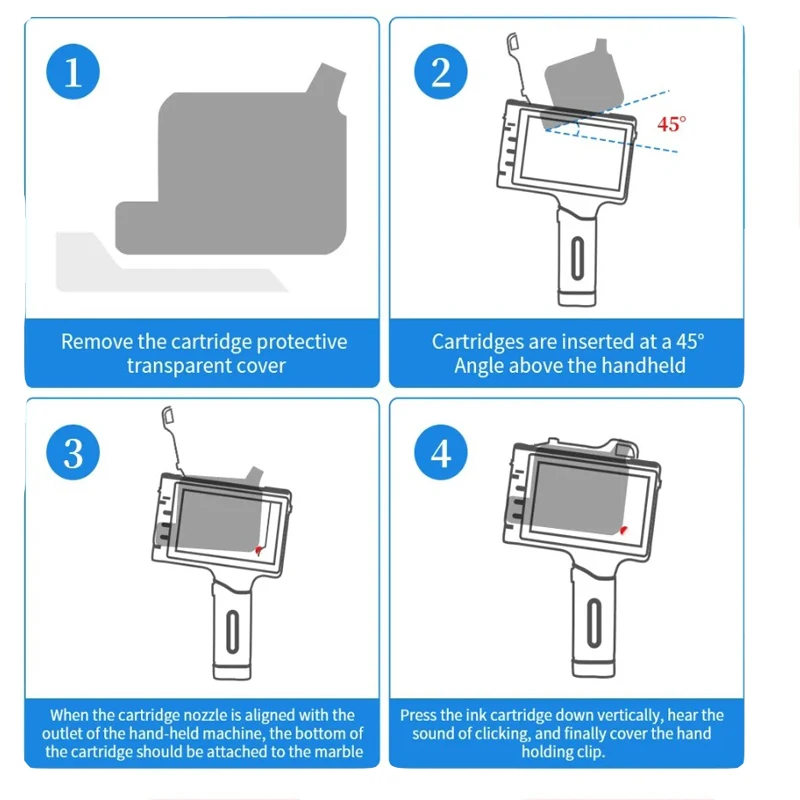 1

Remove the cartridge protective transparent cover

2

45°

Cartridges are inserted at a 45° Angle above the handheld

3

When the cartridge nozzle is aligned with the outlet of the hand-held machine, the bottom of the cartridge should be attached to the marble

4

Press the ink cartridge down vertically, hear the sound of clicking, and finally cover the hand holding clip.