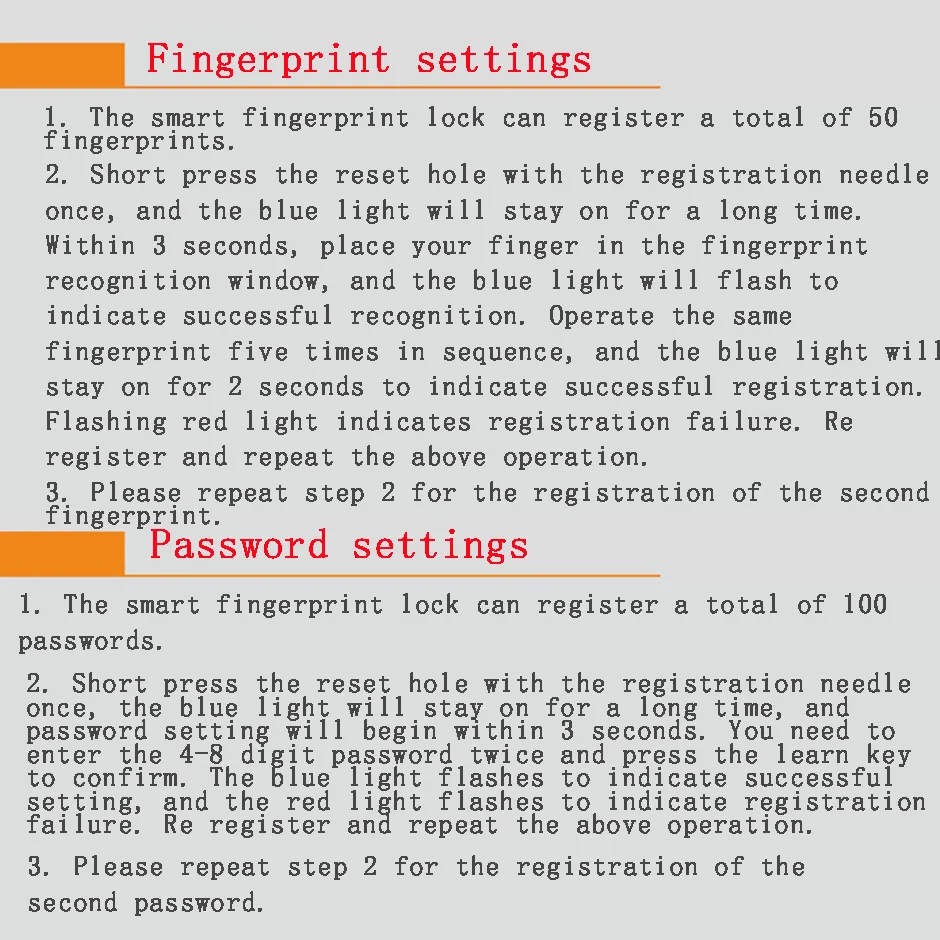 Fingerprint settings

1. The smart fingerprint lock can register a total of 50 fingerprints.

2. Short press the reset hole with the registration needle once, and the blue light will stay on for a long time. Within 3 seconds, place your finger in the fingerprint recognition window, and the blue light will flash to indicate successful recognition. Operate the same fingerprint five times in sequence, and the blue light will stay on for 2 seconds to indicate successful registration. Flashing red light indicates registration failure. Re register and repeat the above operation.

3. Please repeat step 2 for the registration of the second fingerprint.

Password settings

1. The smart fingerprint lock can register a total of 100 passwords.

2. Short press the reset hole with the registration needle once, the blue light will stay on for a long time, and password setting will begin within 3 seconds. You need to enter the 4-8 digit password twice and press the learn key to confirm. The blue light flashes to indicate successful setting, and the red light flashes to indicate registration failure. Re register and repeat the above operation.

3. Please repeat step 2 for the registration of the second password.