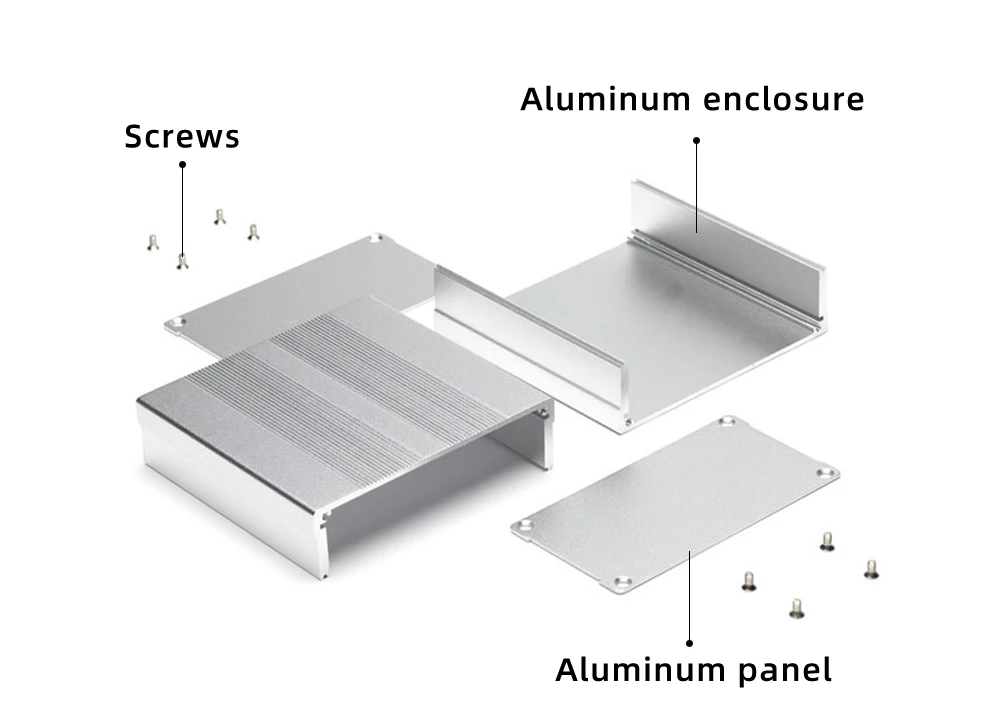 Screws

Aluminum enclosure

Aluminum panel