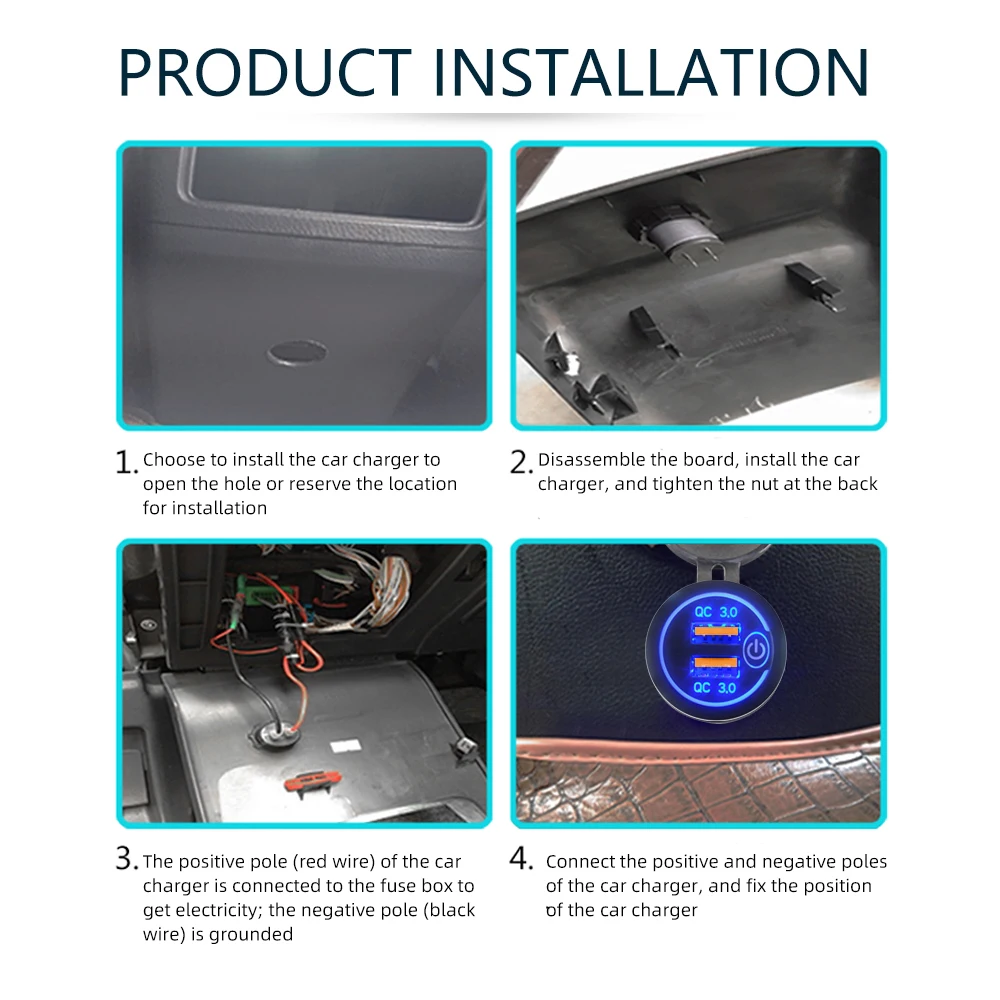 PRODUCT INSTALLATION

1. Choose to install the car charger to open the hole or reserve the location for installation

2. Disassemble the board, install the car charger, and tighten the nut at the back

QC 3.0

QC 3.0

3. The positive pole (red wire) of the car charger is connected to the fuse box to get electricity; the negative pole (black wire) is grounded

4. Connect the positive and negative poles of the car charger, and fix the position of the car charger