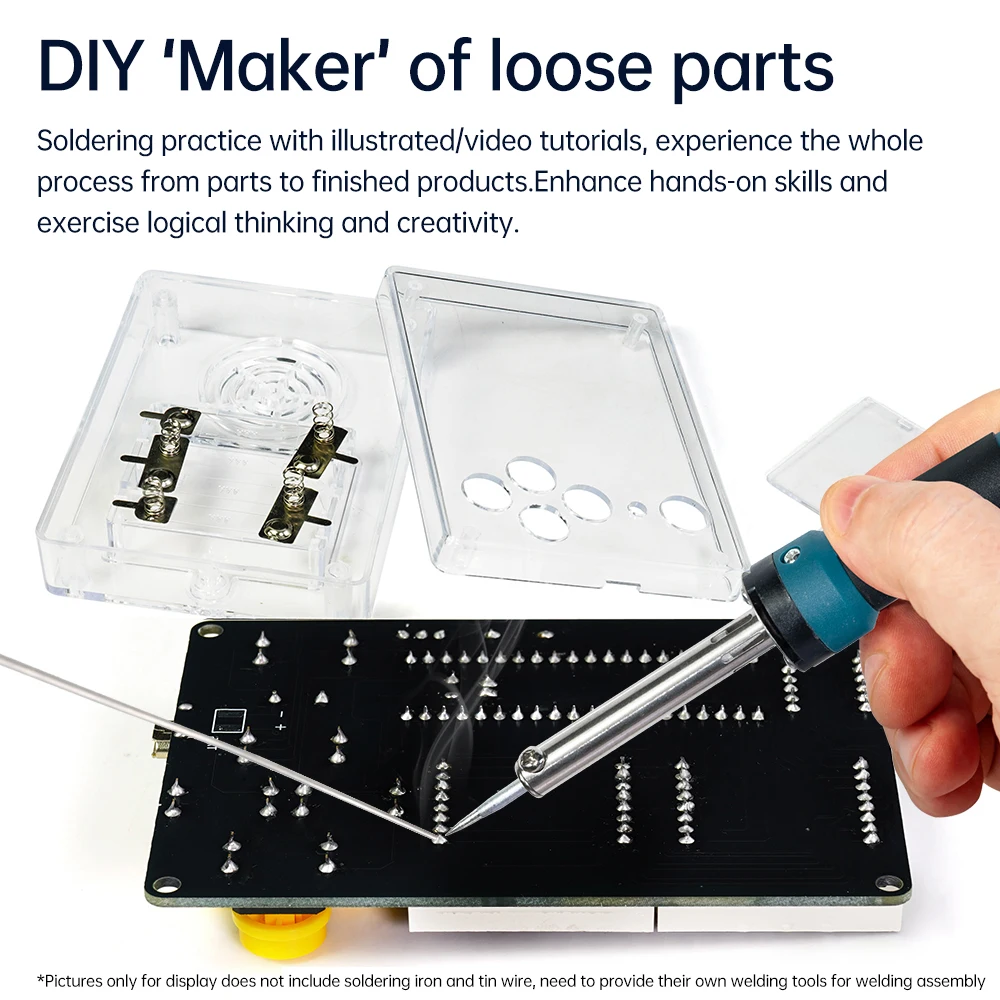 DIY 'Maker' of loose parts

Soldering practice with illustrated/video tutorials, experience the whole process from parts to finished products.Enhance hands-on skills and exercise logical thinking and creativity.

*Pictures only for display does not include soldering iron and tin wire, need to provide their own welding tools for welding assembly