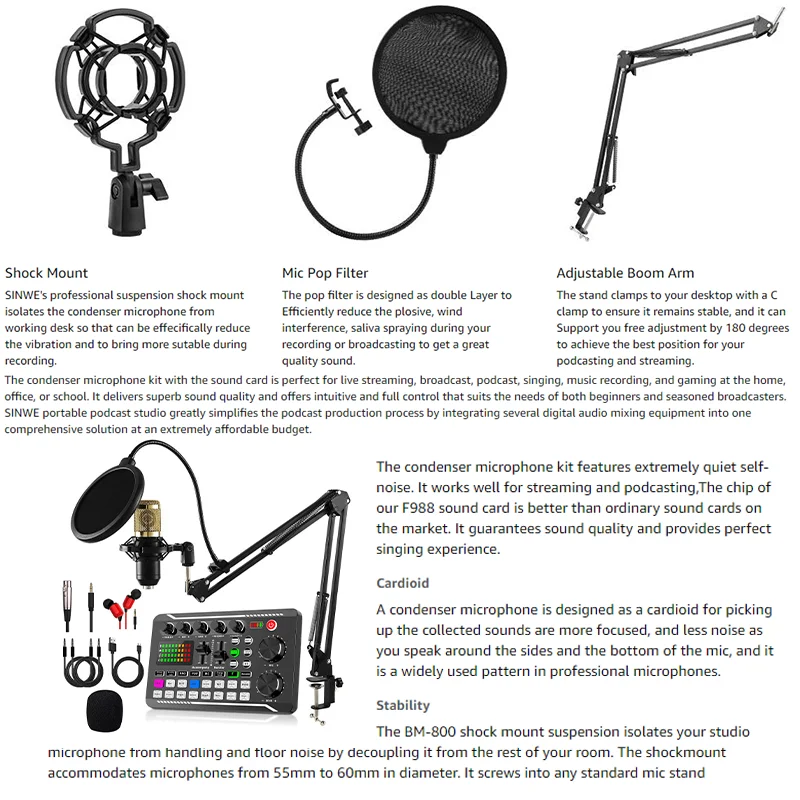 Shock Mount
SINWE's professional suspension shock mount isolates the condenser microphone from working desk so that can be effecifically reduce the vibration and to bring more sutable during recording.

Mic Pop Filter
The pop filter is designed as double Layer to Efficiently reduce the plosive, wind interference, saliva spraying during your recording or broadcasting to get a great quality sound.

Adjustable Boom Arm
The stand clamps to your desktop with a C clamp to ensure it remains stable, and it can Support you free adjustment by 180 degrees to achieve the best position for your podcasting and streaming.

The condenser microphone kit with the sound card is perfect for live streaming, broadcast, podcast, singing, music recording, and gaming at the home, office, or school. It delivers superb sound quality and offers intuitive and full control that suits the needs of both beginners and seasoned broadcasters. SINWE portable podcast studio greatly simplifies the podcast production process by integrating several digital audio mixing equipment into one comprehensive solution at an extremely affordable budget.

The condenser microphone kit features extremely quiet self-noise. It works well for streaming and podcasting,The chip of our F988 sound card is better than ordinary sound cards on the market. It guarantees sound quality and provides perfect singing experience.

Cardioid
A condenser microphone is designed as a cardioid for picking up the collected sounds are more focused, and less noise as you speak around the sides and the bottom of the mic, and it is a widely used pattern in professional microphones.

Stability
The BM-800 shock mount suspension isolates your studio microphone from handling and floor noise by decoupling it from the rest of your room. The shockmount accommodates microphones from 55mm to 60mm in diameter. It screws into any standard mic stand