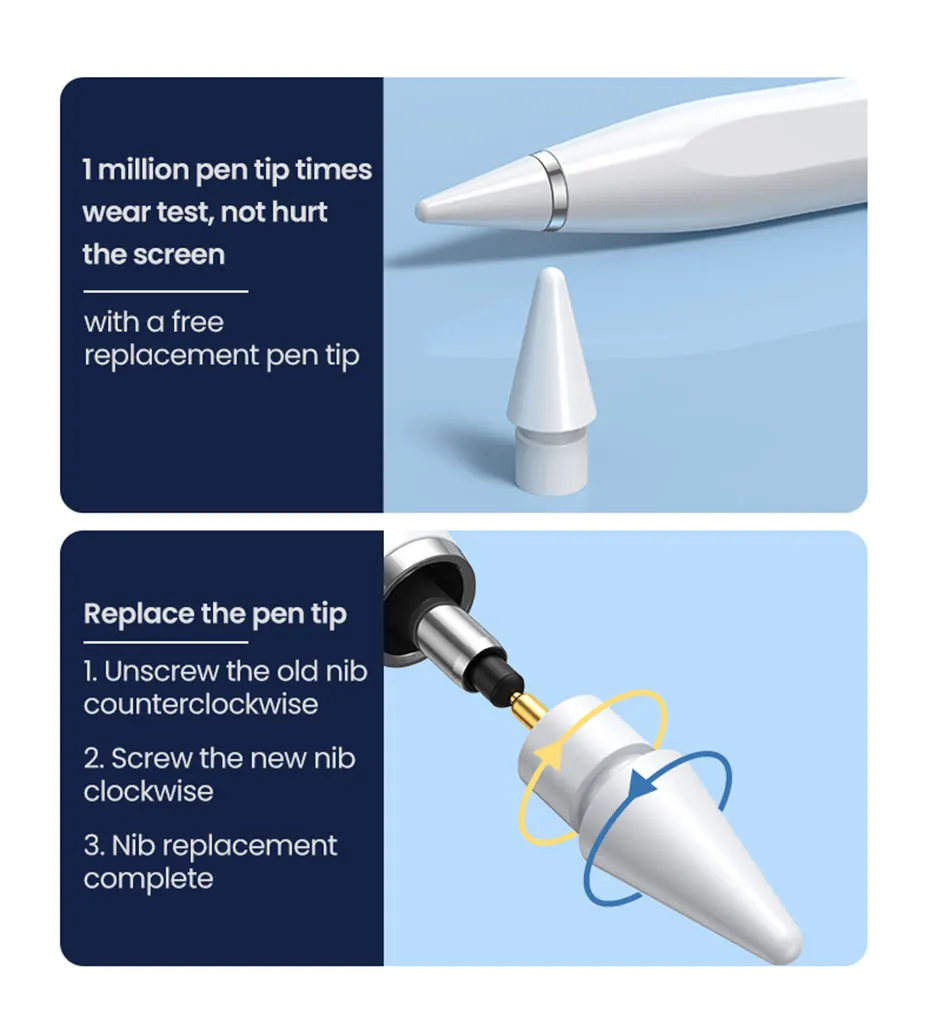 1 million pen tip times wear test, not hurt the screen

with a free replacement pen tip

Replace the pen tip

1. Unscrew the old nib counterclockwise

2. Screw the new nib clockwise

3. Nib replacement complete