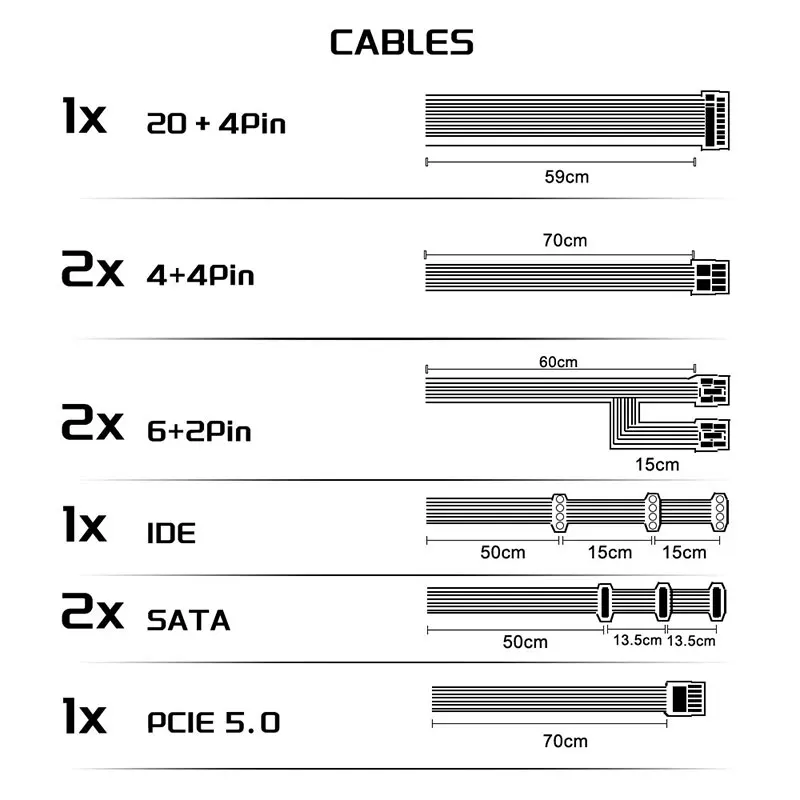 CABLES

1x 20 + 4Pin

59cm

2x 4+4Pin

70cm

2x 6+2Pin

60cm

15cm

1x IDE

50cm 15cm 15cm

2x SATA

50cm 13.5cm 13.5cm

1x PCIE 5.0

70cm