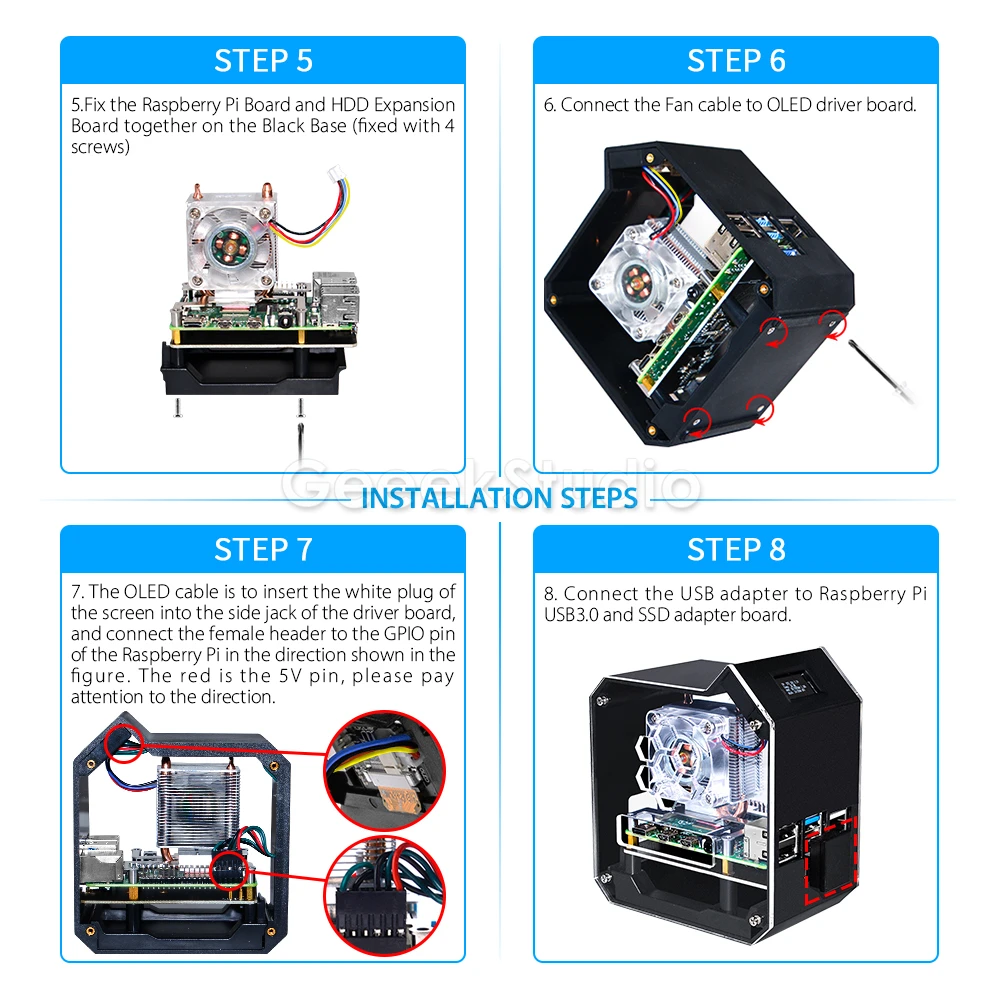 STEP 5

5.Fix the Raspberry Pi Board and HDD Expansion Board together on the Black Base (fixed with 4 screws)

STEP 6

6. Connect the Fan cable to OLED driver board.

GeeekStudio

INSTALLATION STEPS

STEP 7

7. The OLED cable is to insert the white plug of the screen into the side jack of the driver board, and connect the female header to the GPIO pin of the Raspberry Pi in the direction shown in the figure. The red is the 5V pin, please pay attention to the direction.

STEP 8

8. Connect the USB adapter to Raspberry Pi USB3.0 and SSD adapter board.