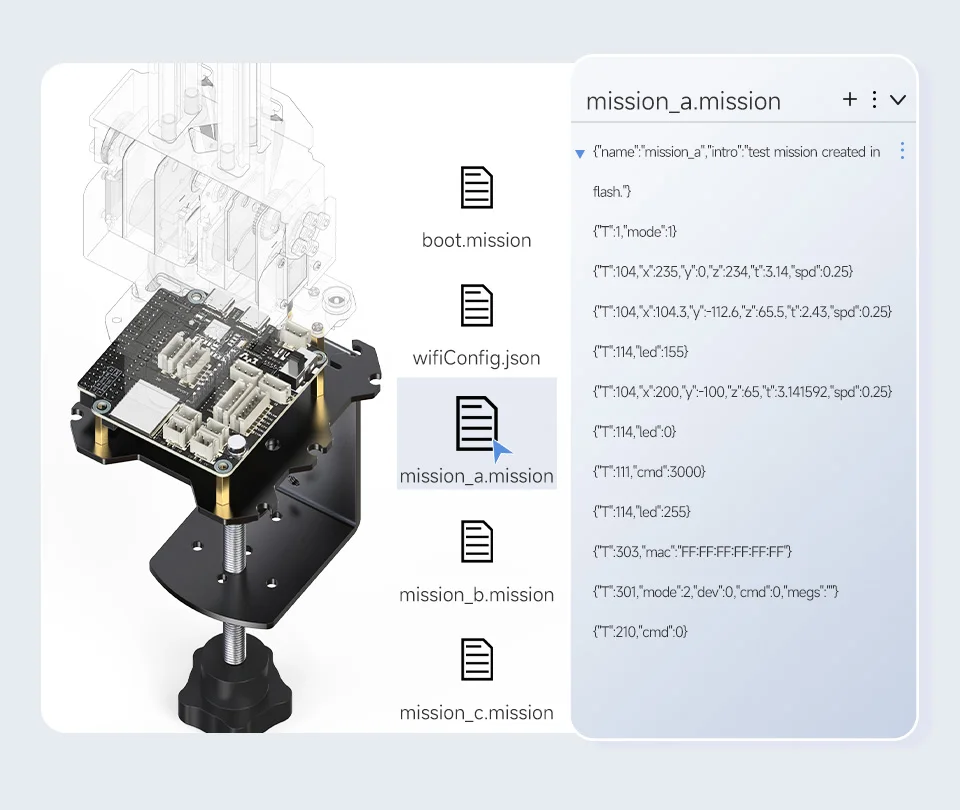 boot.mission

wifiConfig.json

mission_a.mission

mission_b.mission

mission_c.mission

mission_a.mission

{"name":"mission_a","intro":"test mission created in flash."}

{"T":1,"mode":1}

{"T":104,"x":235,"y":0,"z":234,"t":3.14,"spd":0.25}

{"T":104,"x":104.3,"y":-112.6,"z":65.5,"t":2.43,"spd":0.25}

{"T":114,"led":155}

{"T":104,"x":200,"y":-100,"z":65,"t":3.141592,"spd":0.25}

{"T":114,"led":0}

{"T":111,"cmd":3000}

{"T":114,"led":255}

{"T":303,"mac":"FF:FF:FF:FF:FF:FF"}

{"T":301,"mode":2,"dev":0,"cmd":0,"megs":""}

{"T":210,"cmd":0}