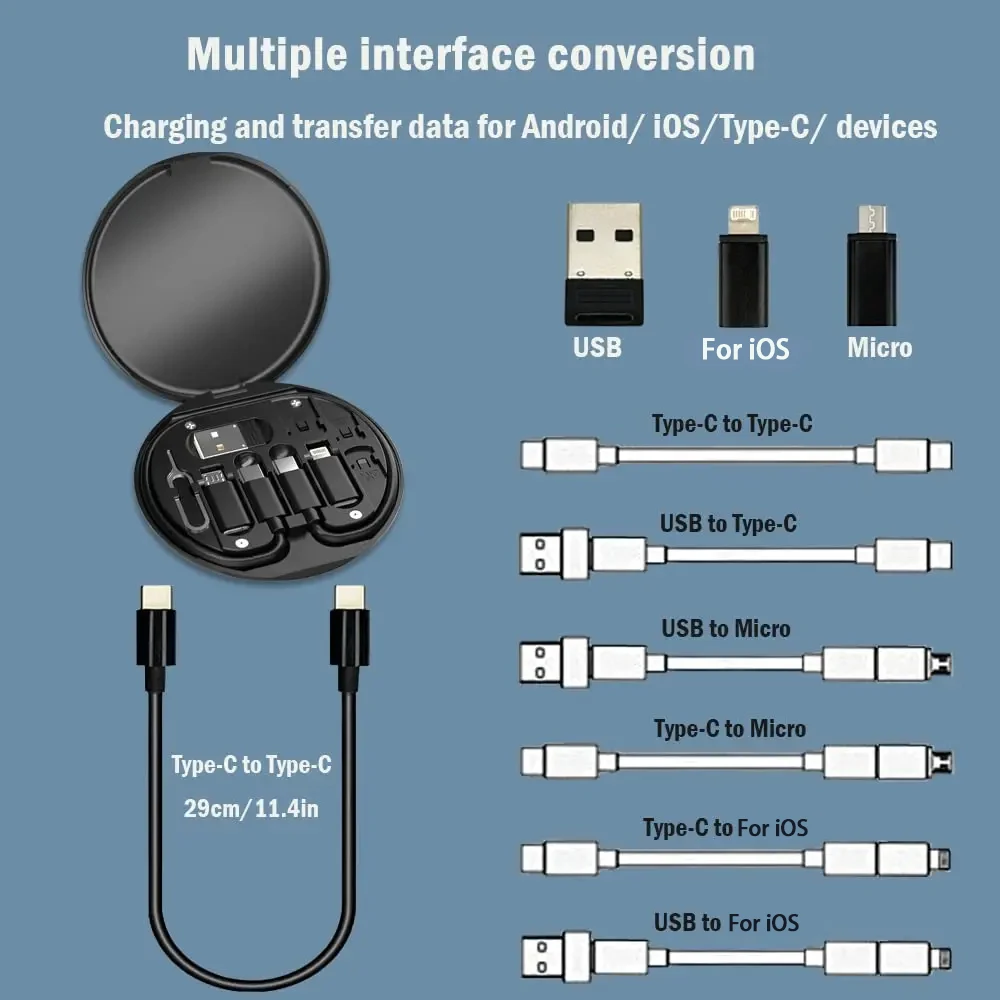 Multiple interface conversion

Charging and transfer data for Android/ iOS/Type-C/ devices

USB

For iOS

Micro

Type-C to Type-C

USB to Type-C

USB to Micro

Type-C to Micro

Type-C to For iOS

USB to For iOS

Type-C to Type-C

29cm/11.4in